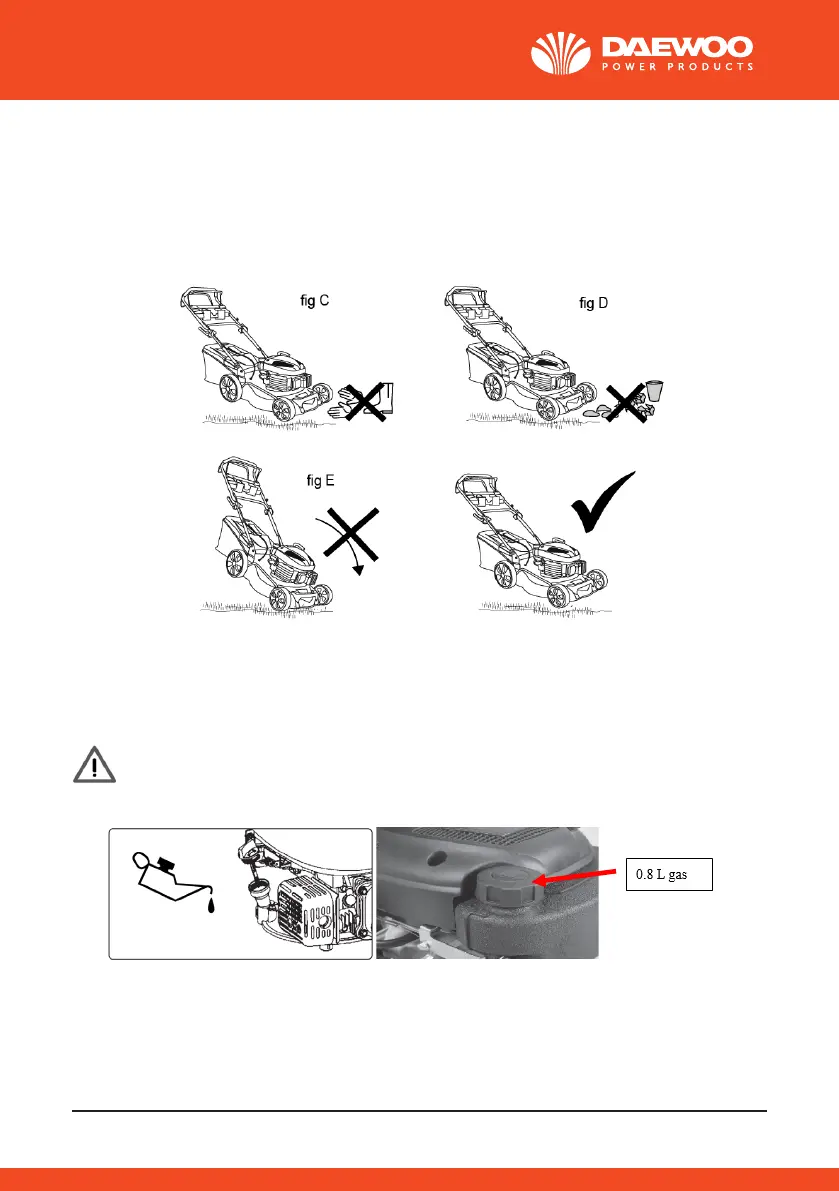 DAEWOO
POWER PRODUCTS

fig C

fig D

fig E

0.8 L gas