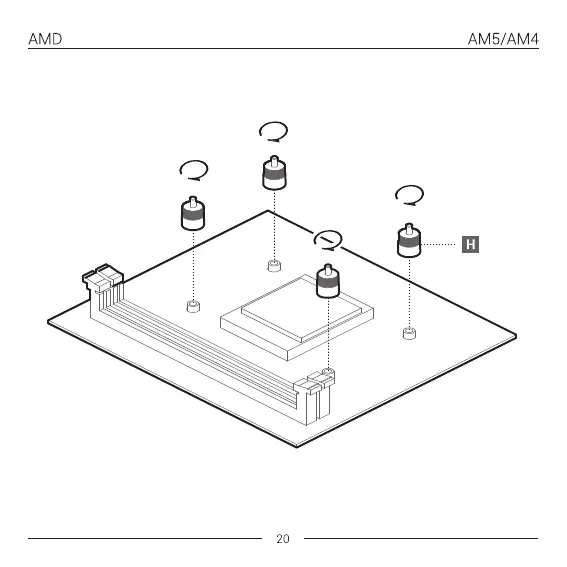 AMD

AM5/AM4

H

20