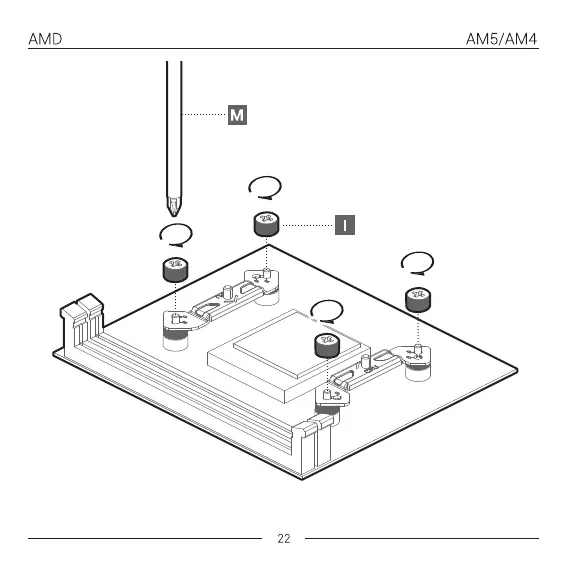 AMD

AM5/AM4

M

I

22