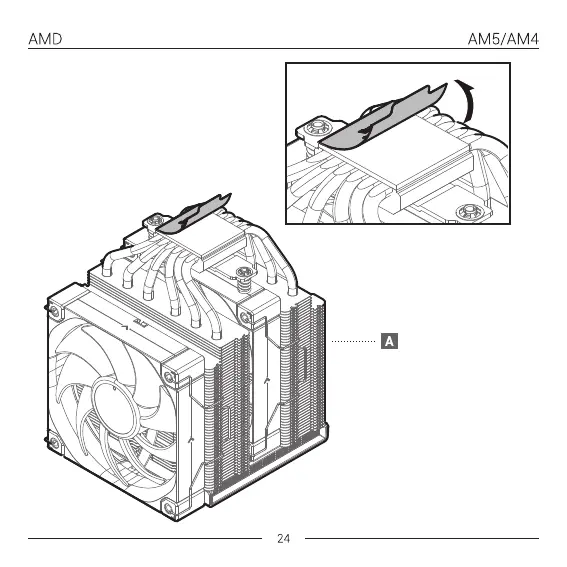 AMD

AM5/AM4

A

24