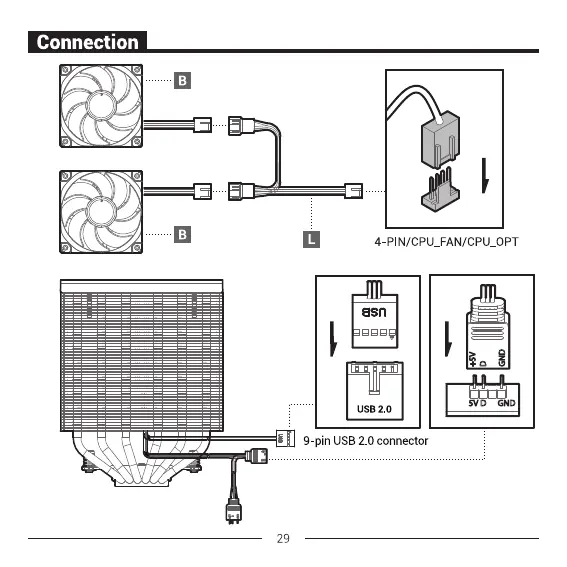 Connection

B

B

L

4-PIN/CPU_FAN/CPU_OPT

USB

USB 2.0

+5V D GND

5V D GND

9-pin USB 2.0 connector

29