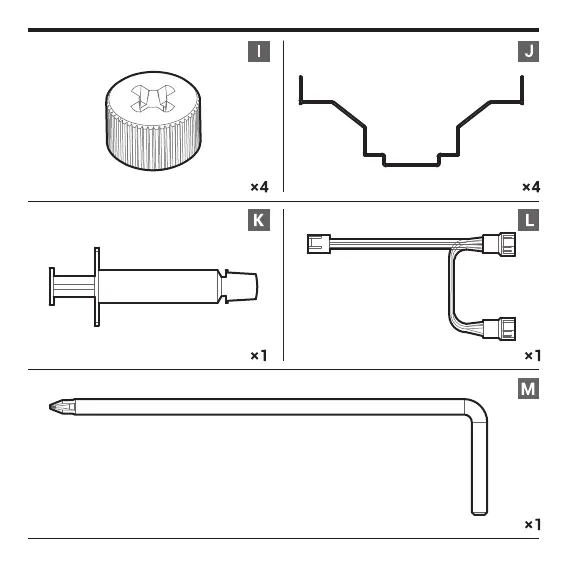 I

×4

J

×4

K

×1

L

×1

M

×1