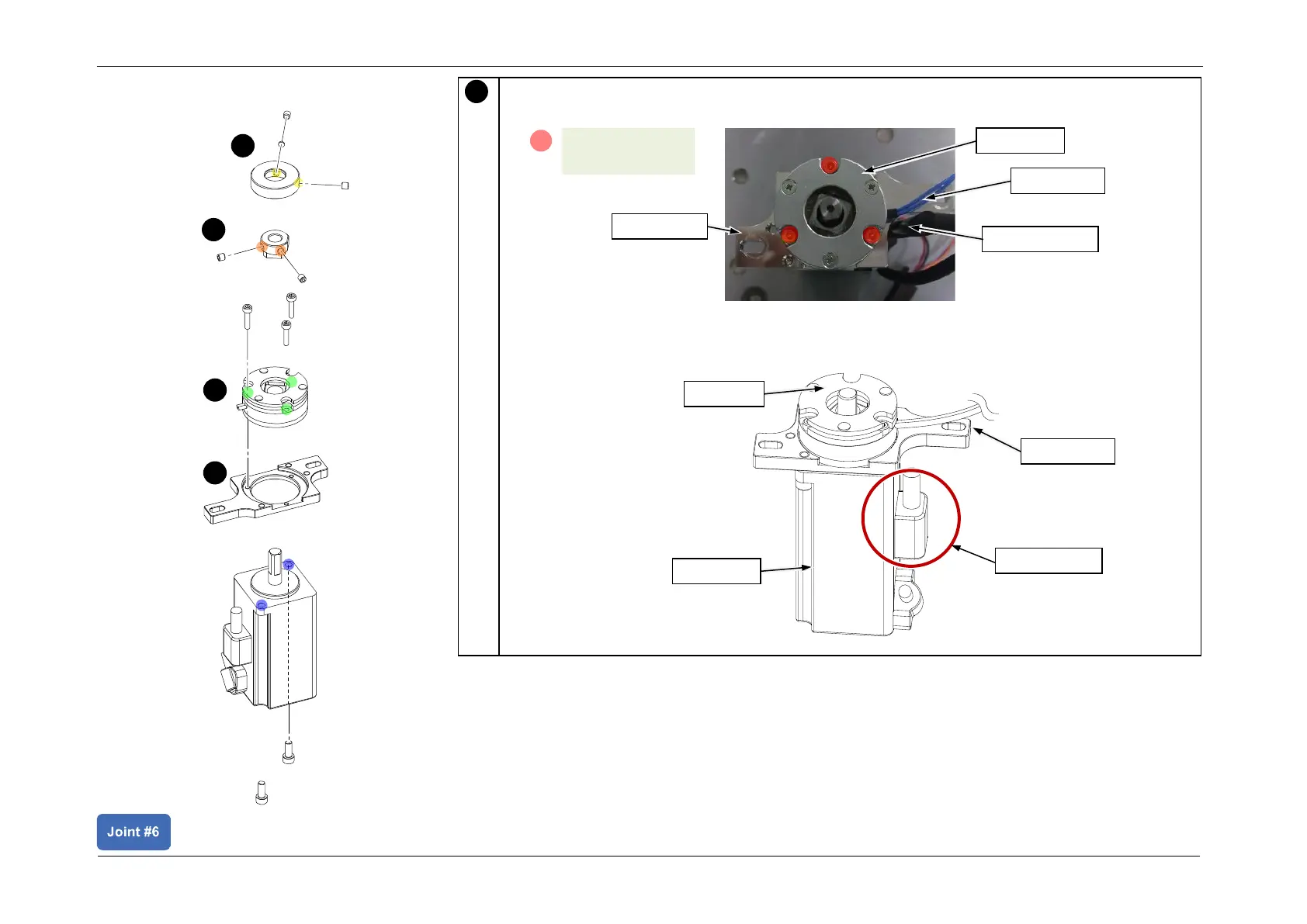 Joint #6