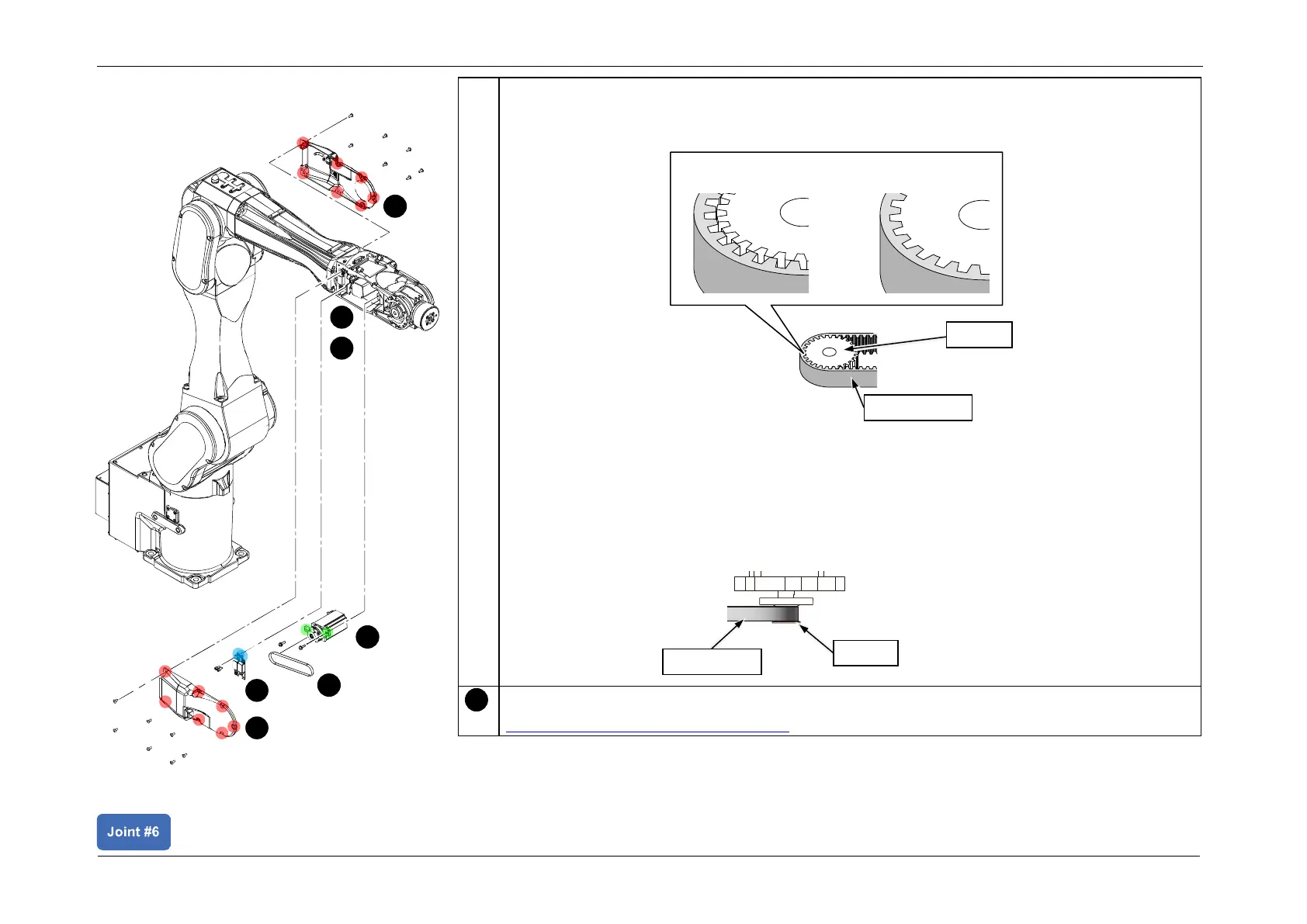 Joint #6