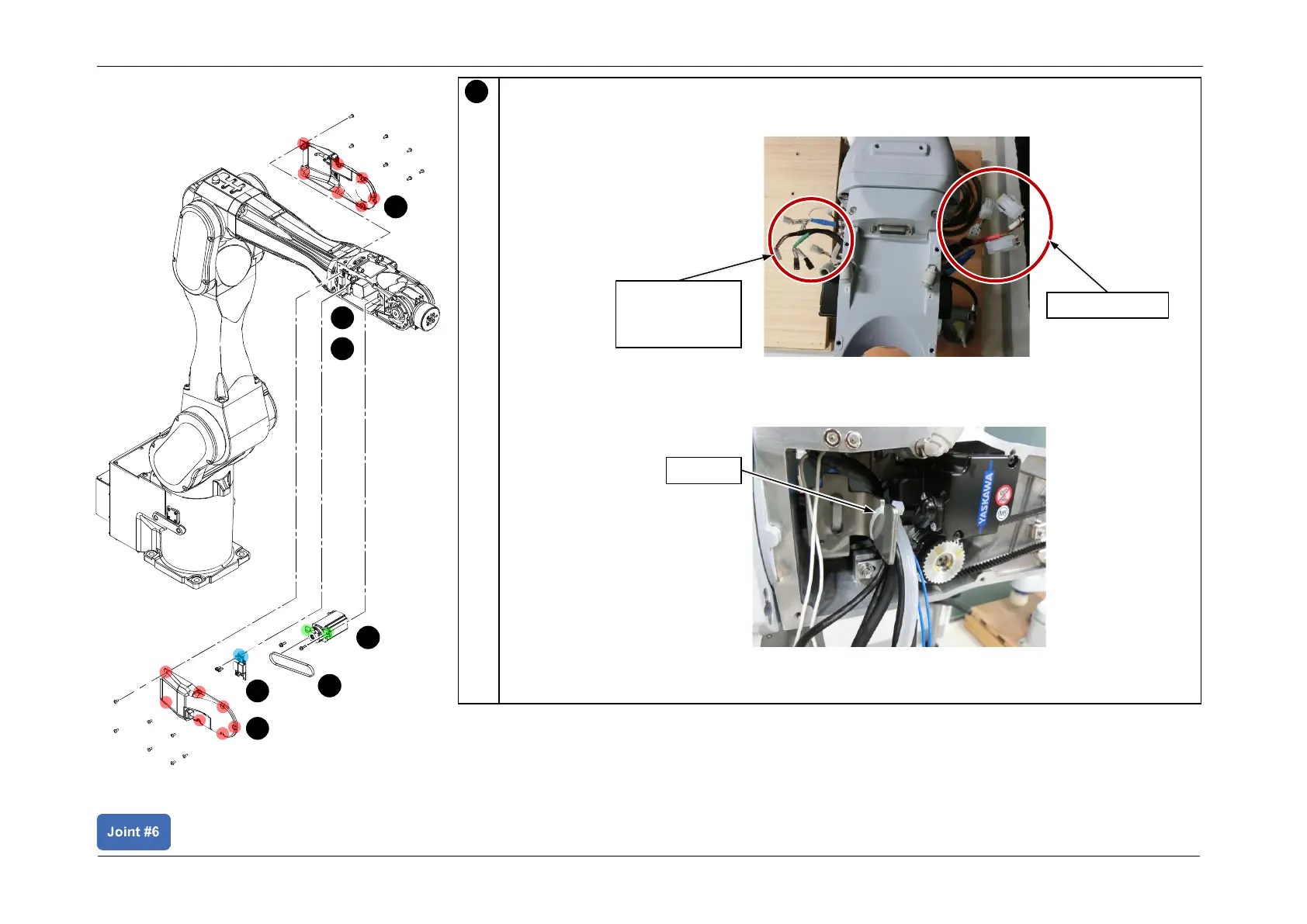 YASKAWA

Joint #6