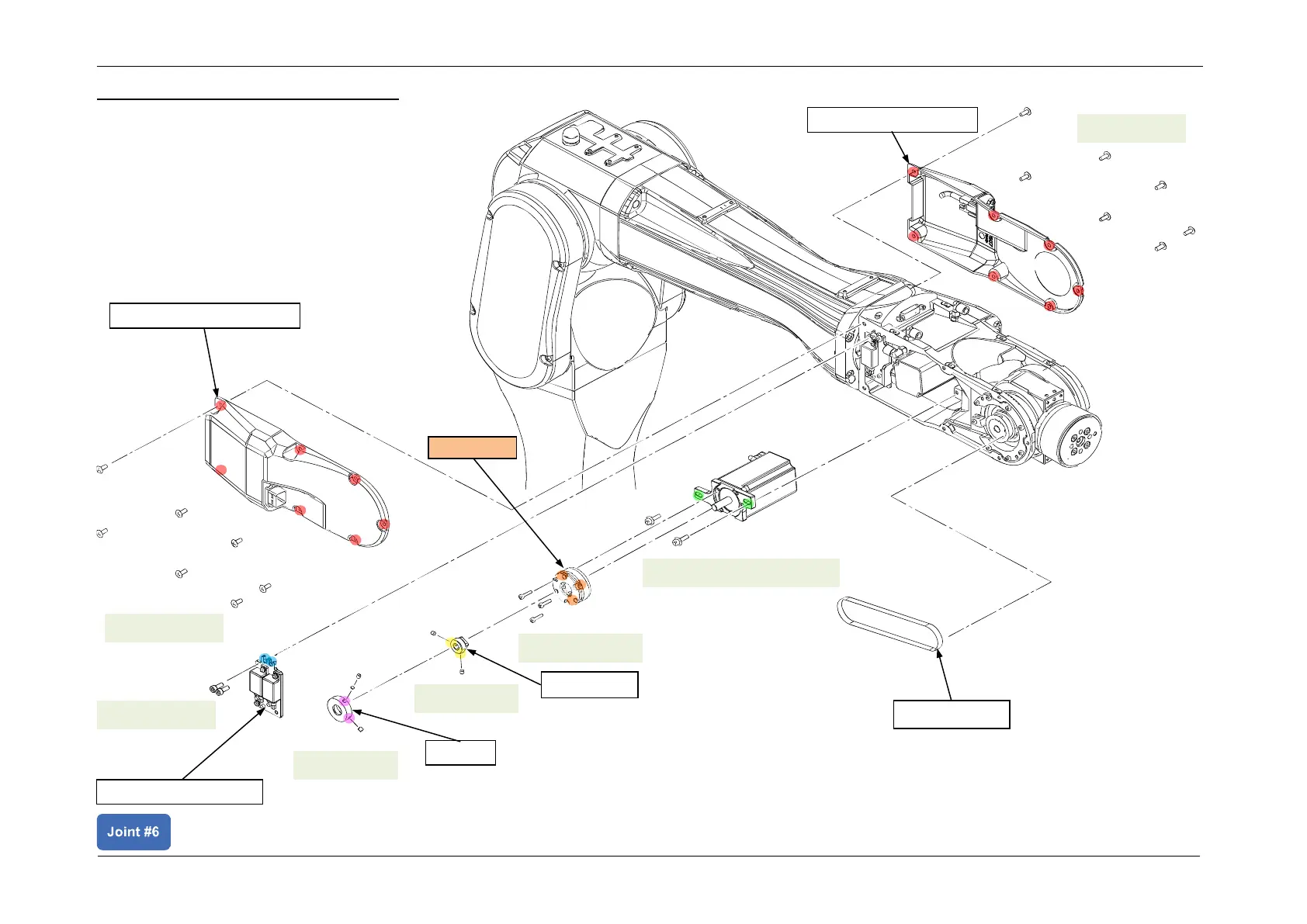 Joint #6