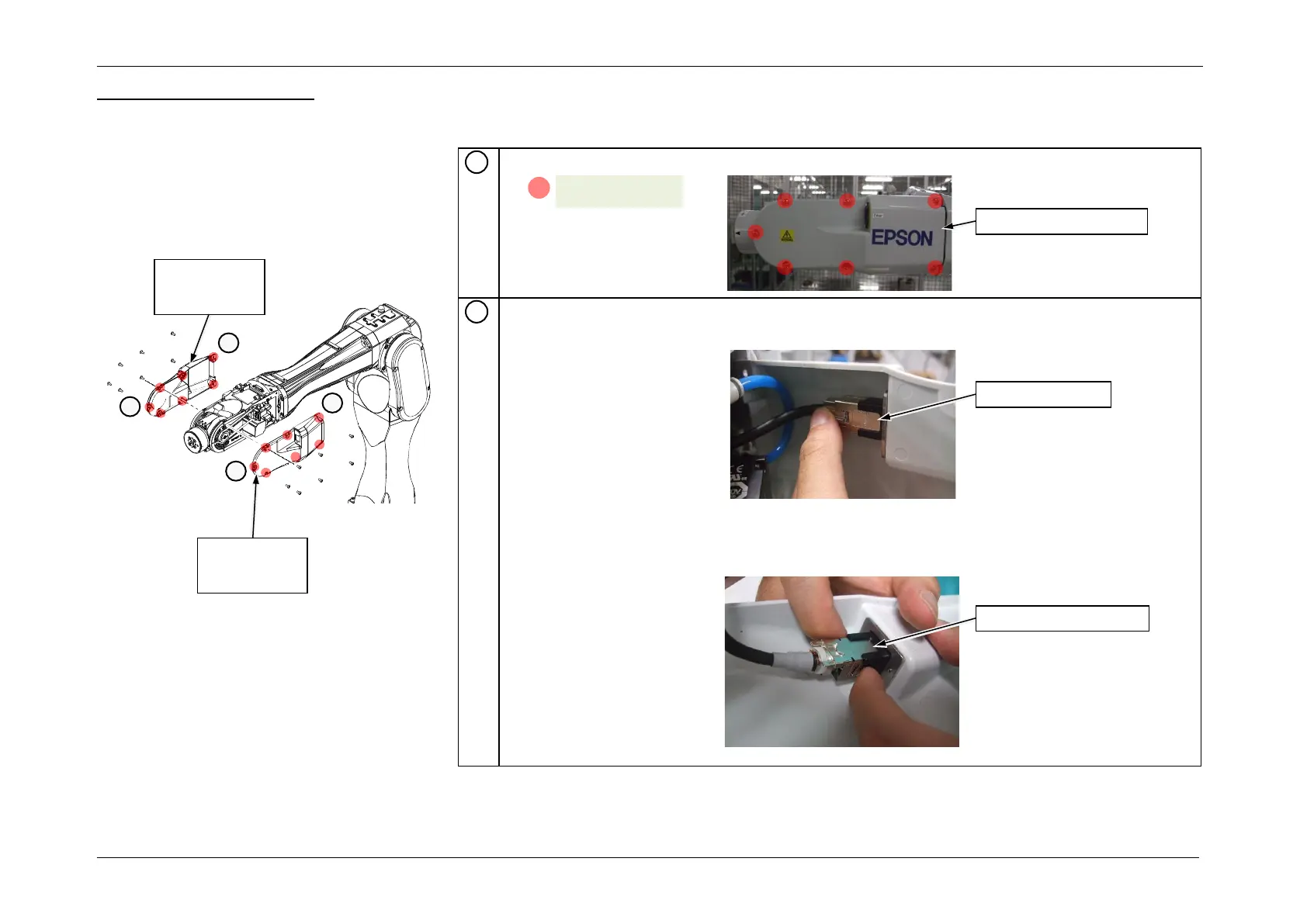 EPSON