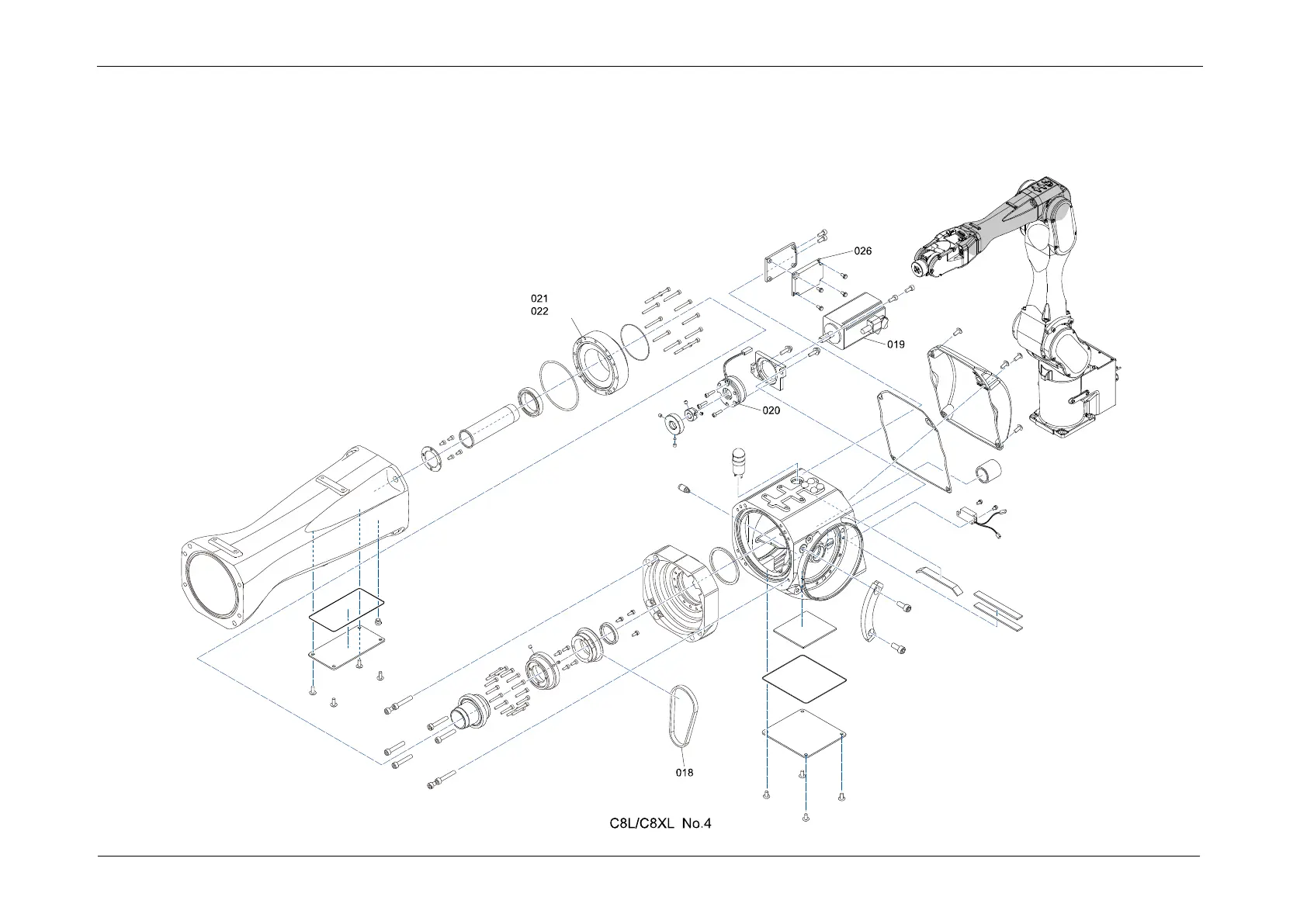 026

021
022

019

020

018

C8L/C8XL No.4