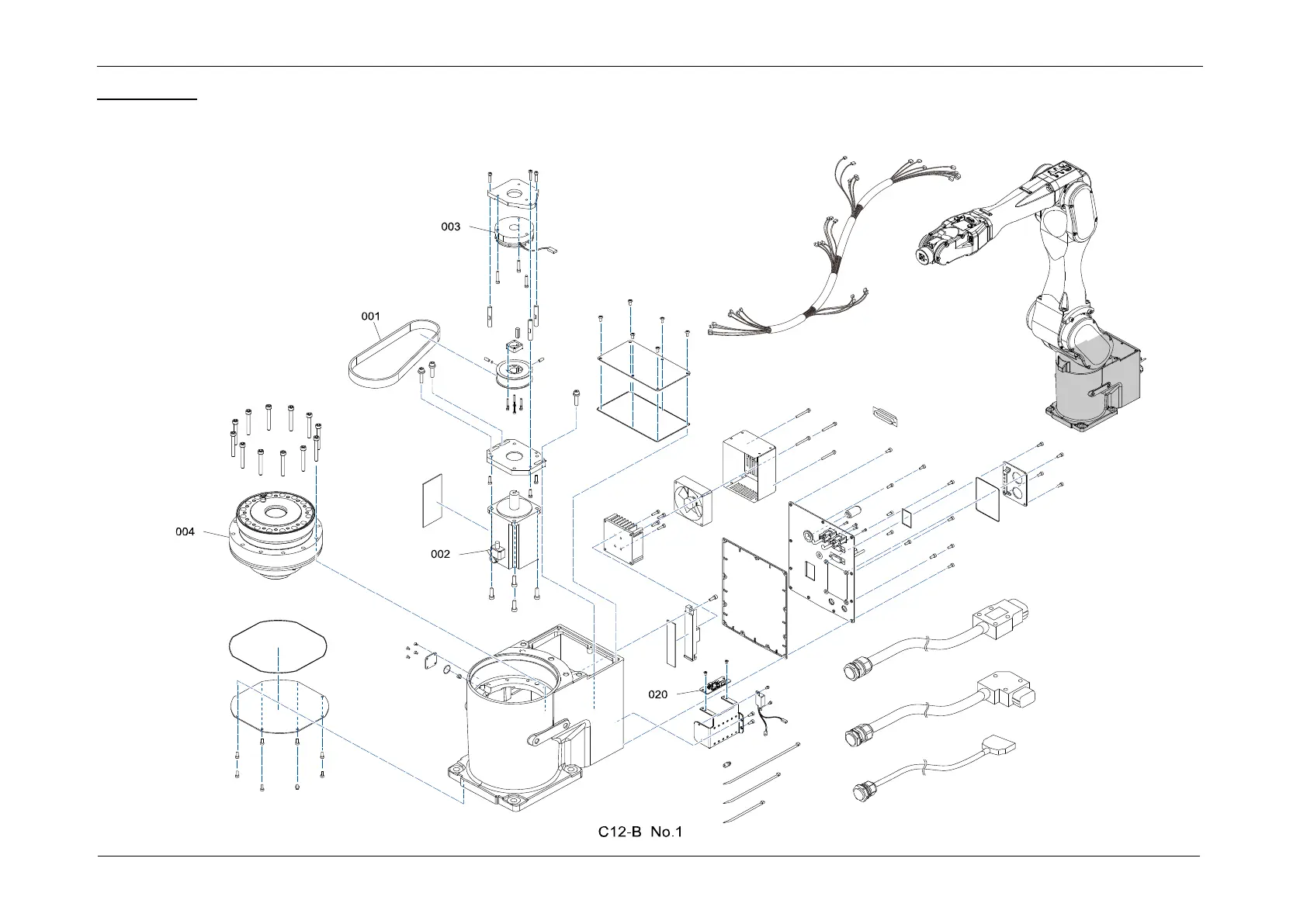 003

001

004

002

020

C12-B No.1