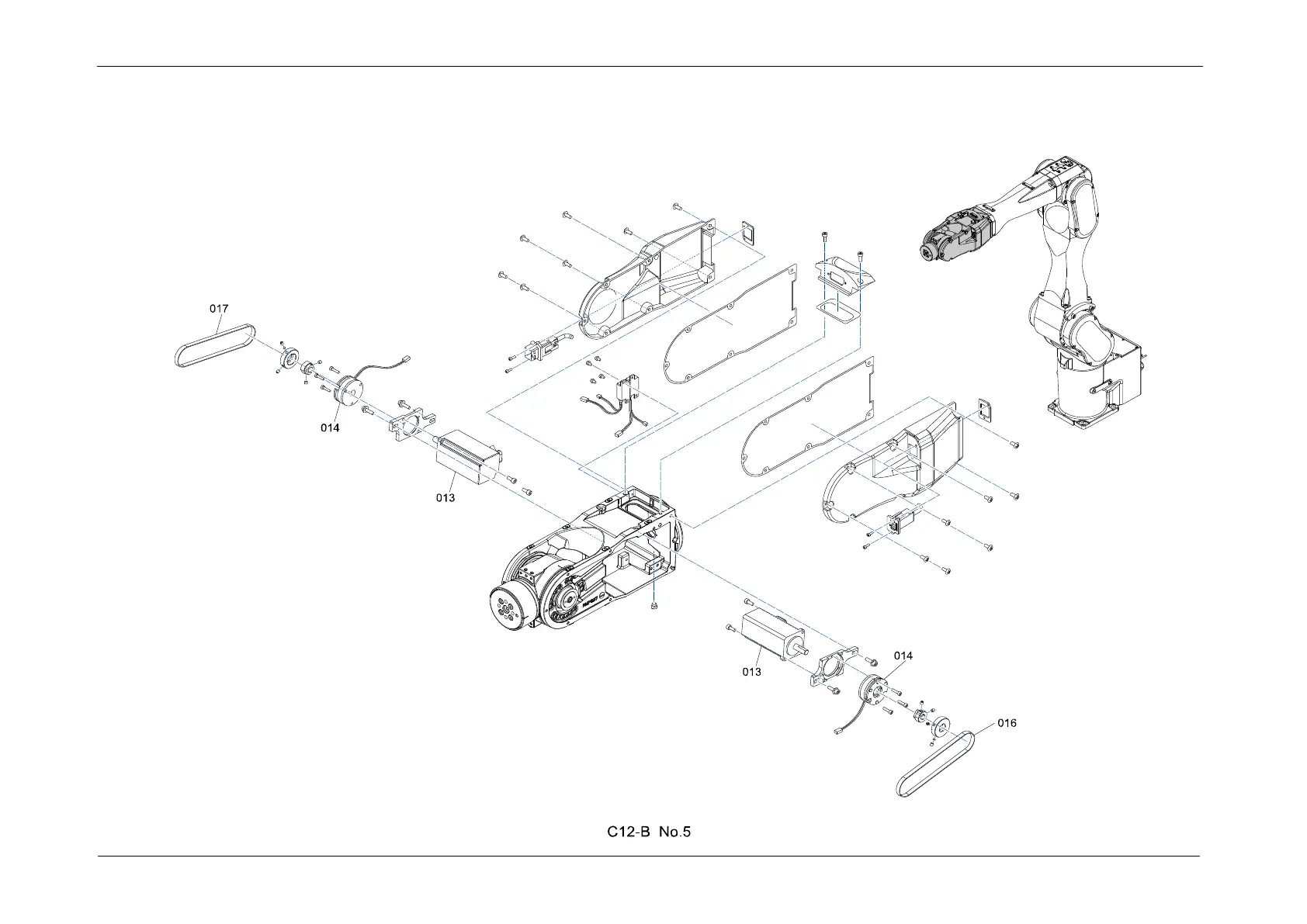 017

014

013

013

014

016

C12-B No.5