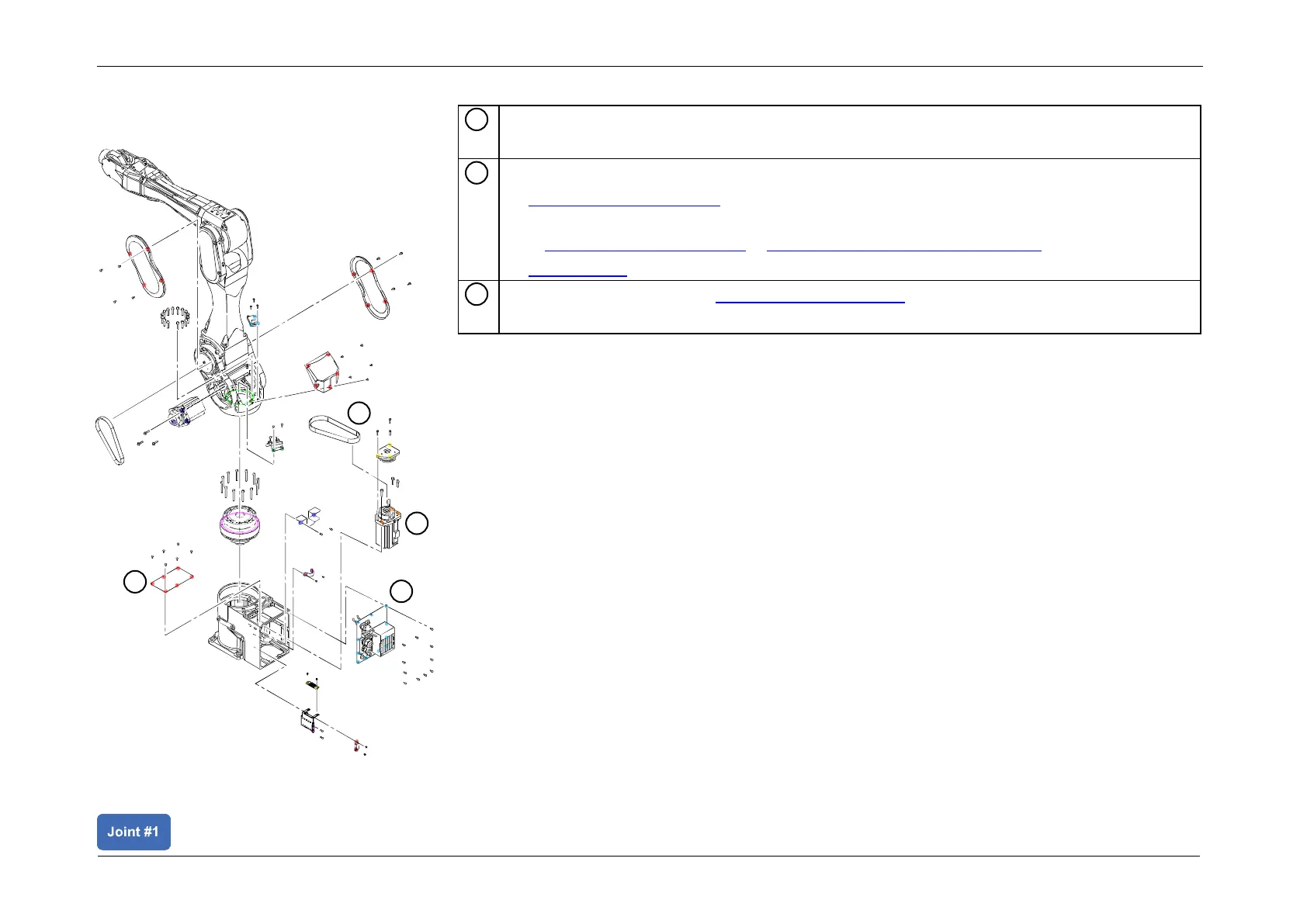 Joint #1