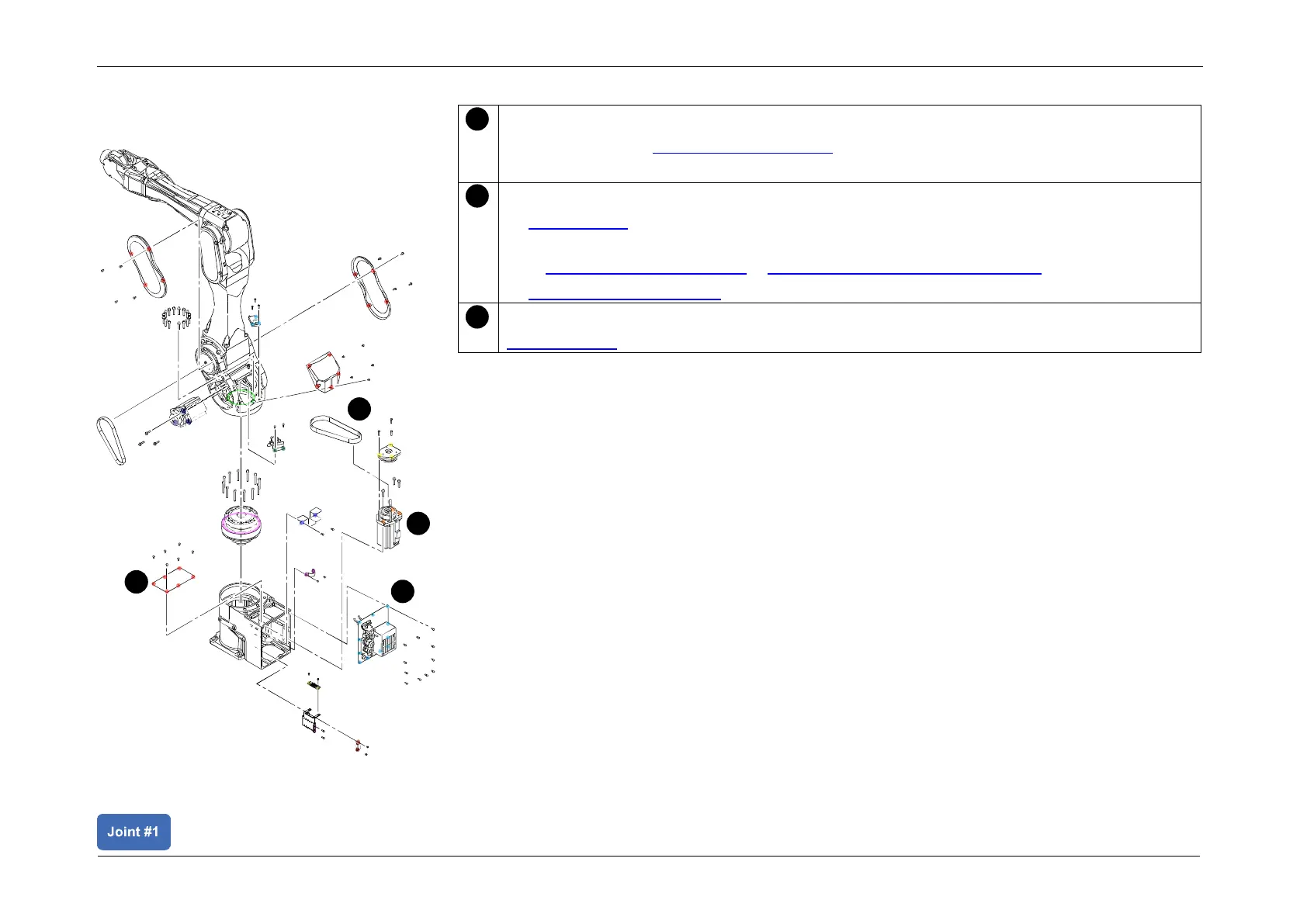 Joint #1