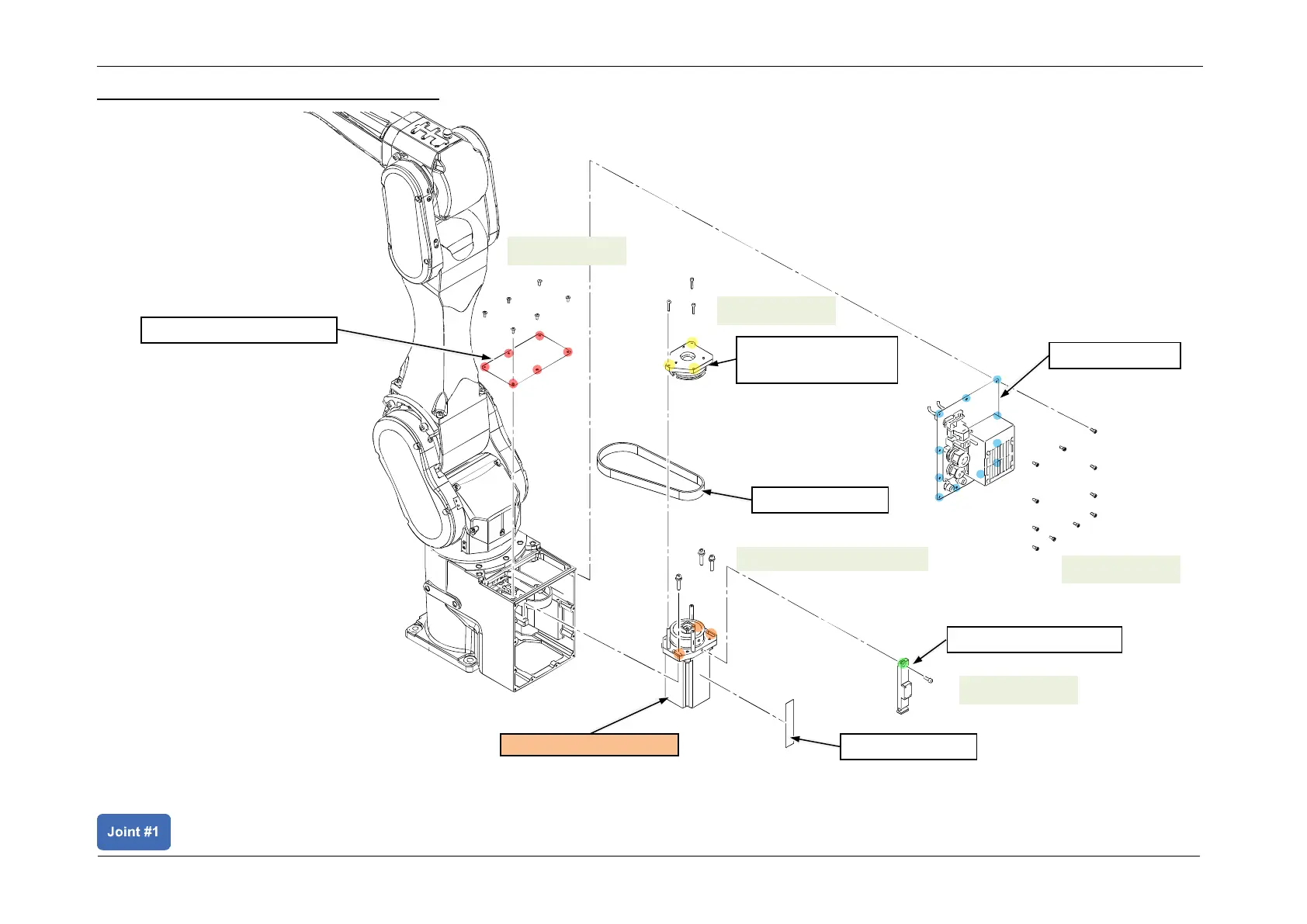 Joint #1