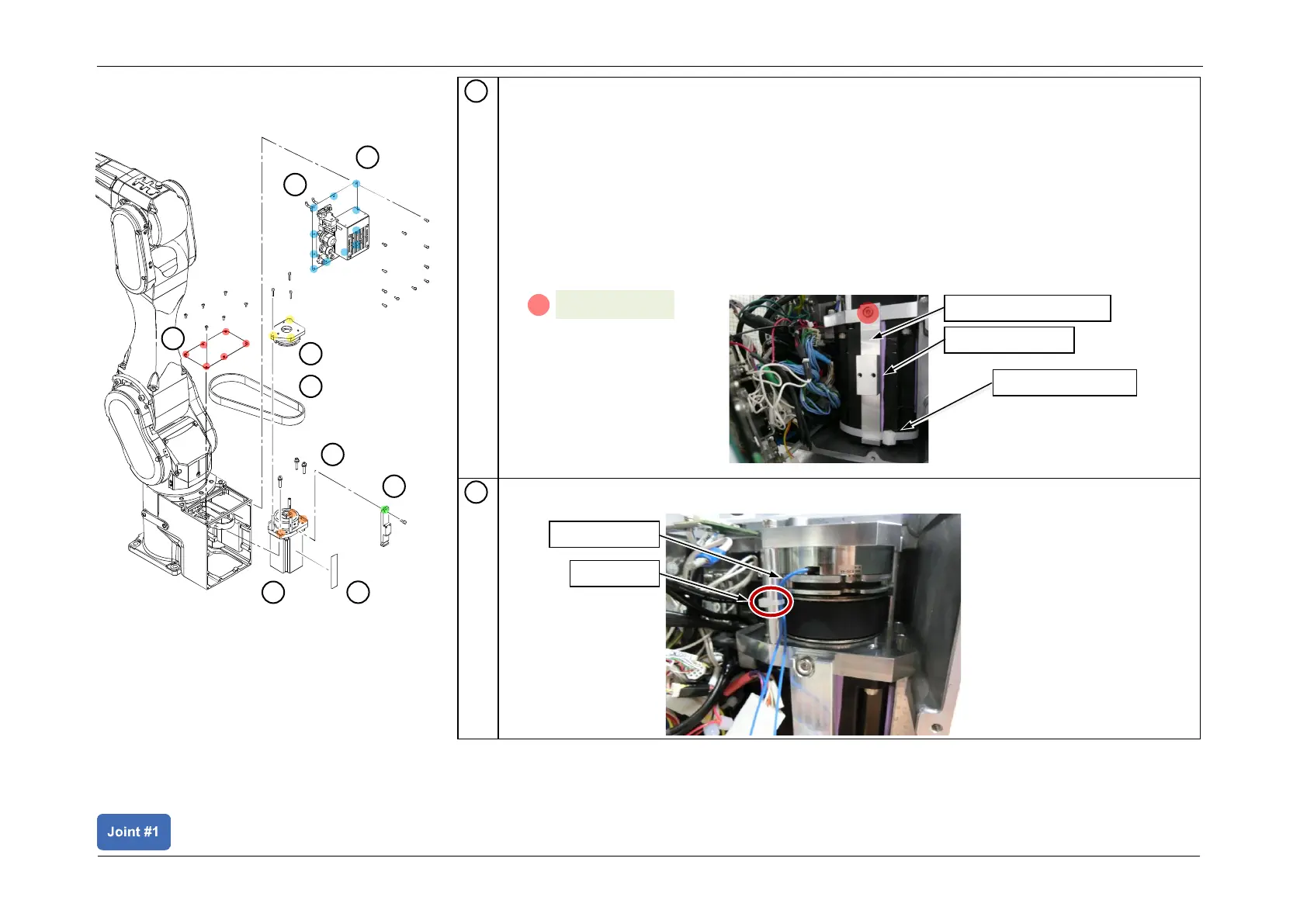 Joint #1