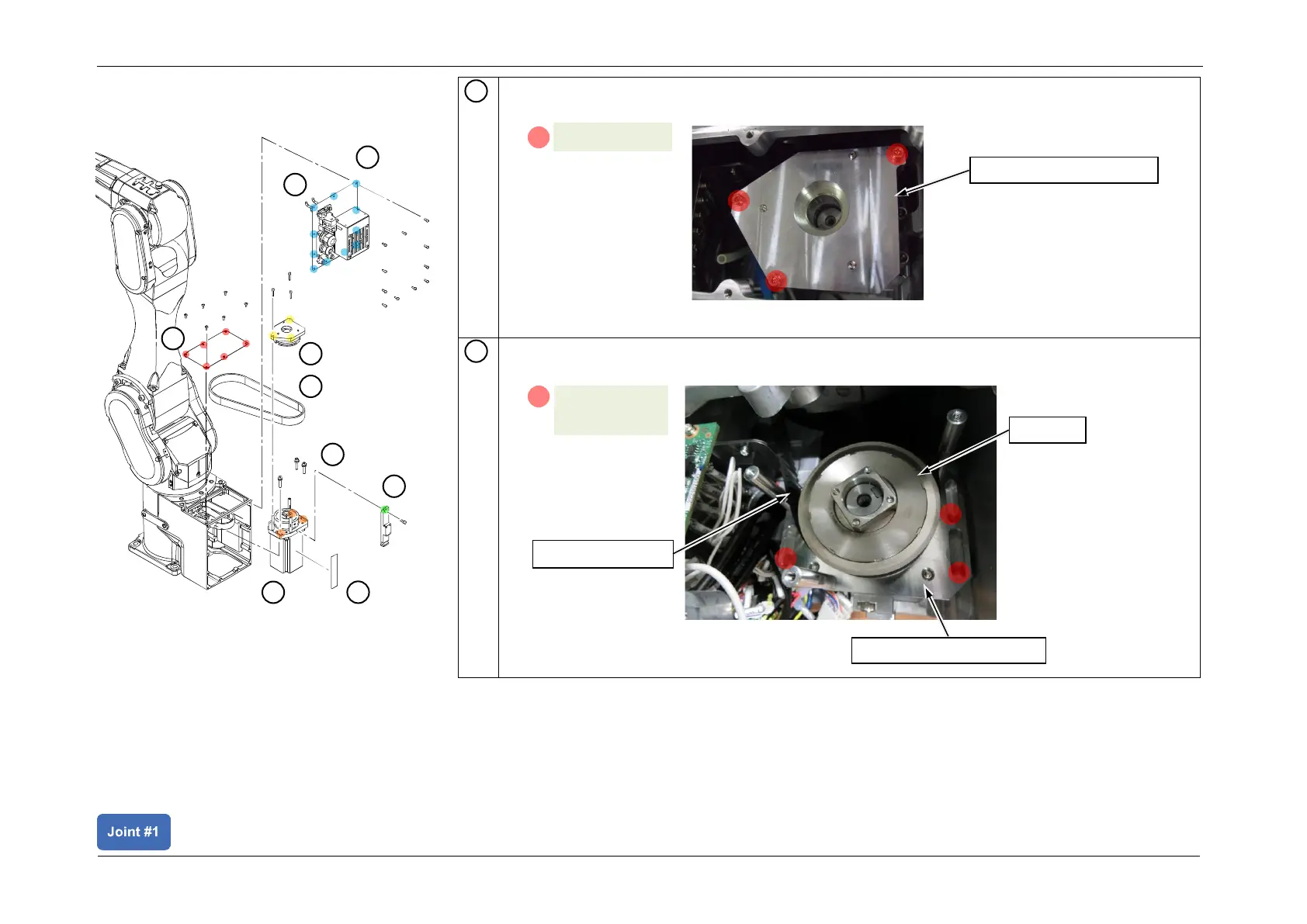 Joint #1