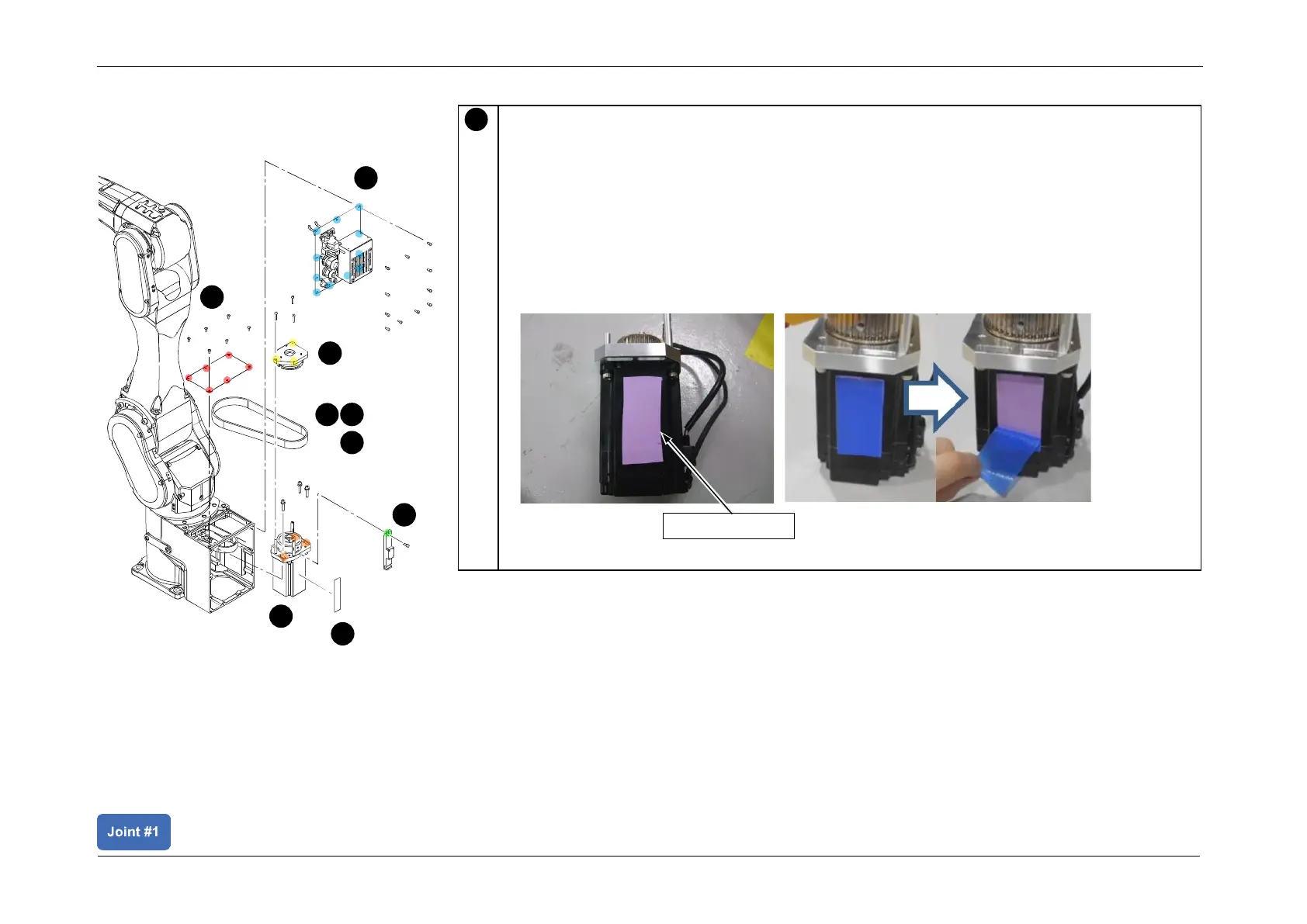 Joint #1