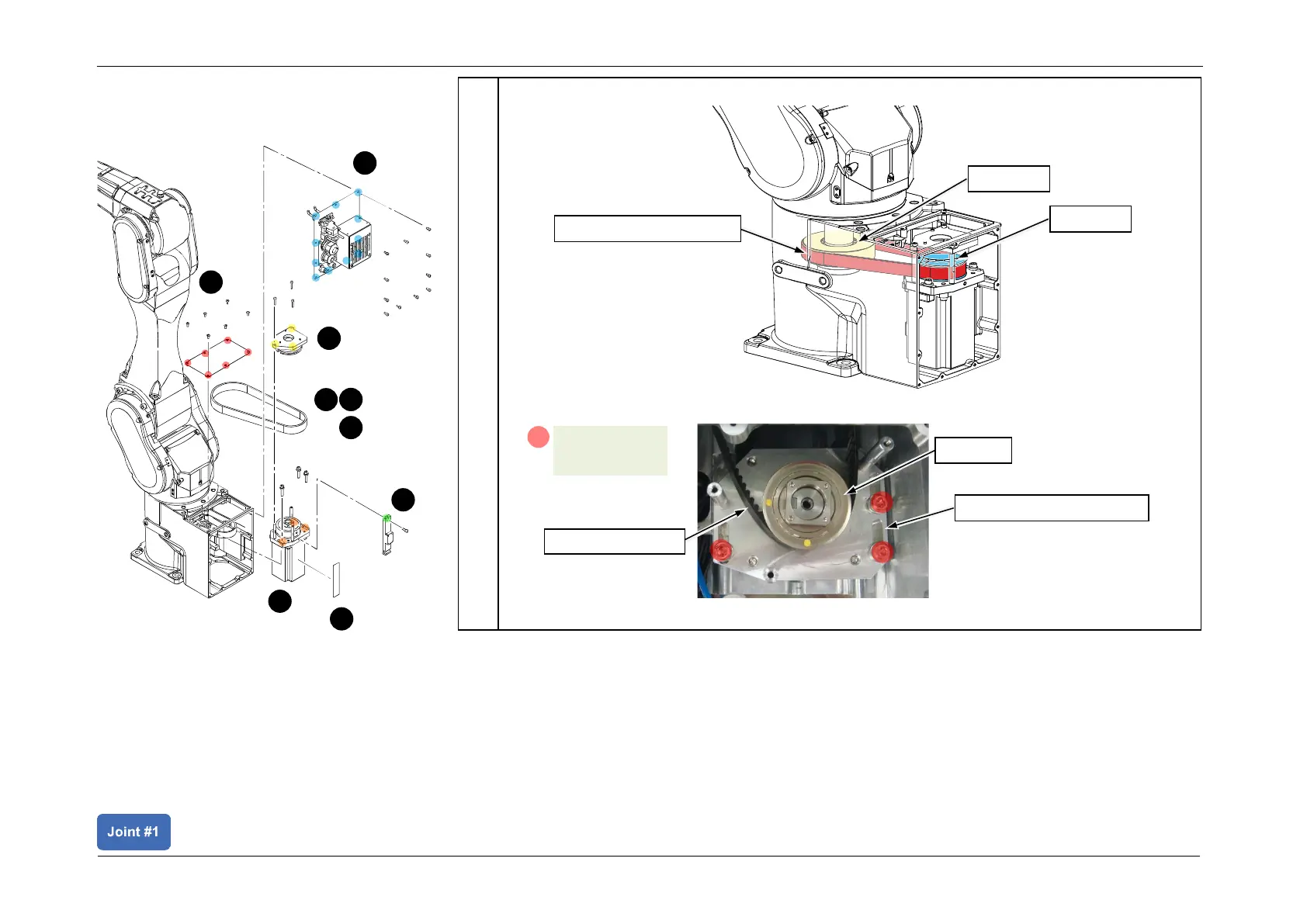 Joint #1