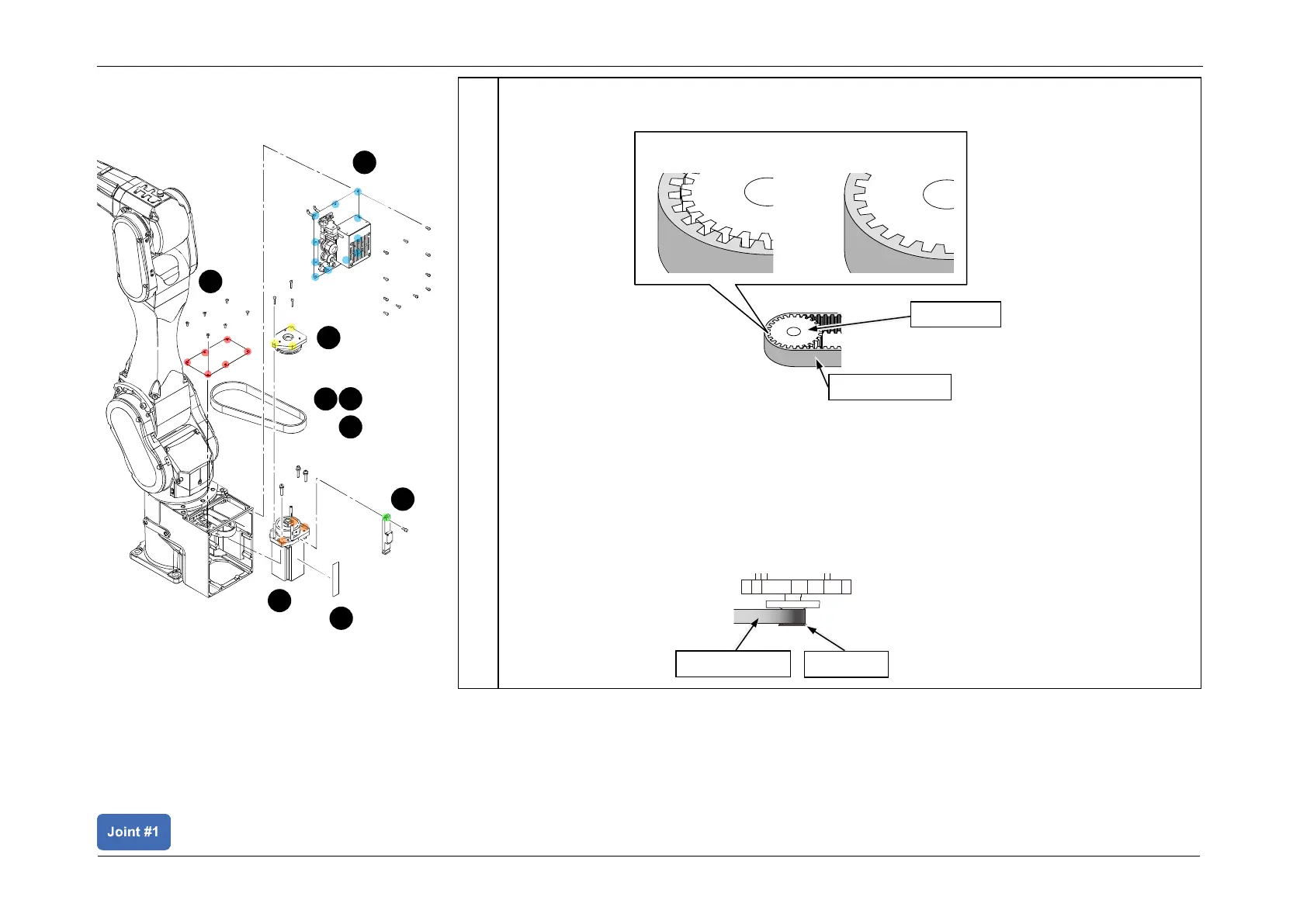 Joint #1