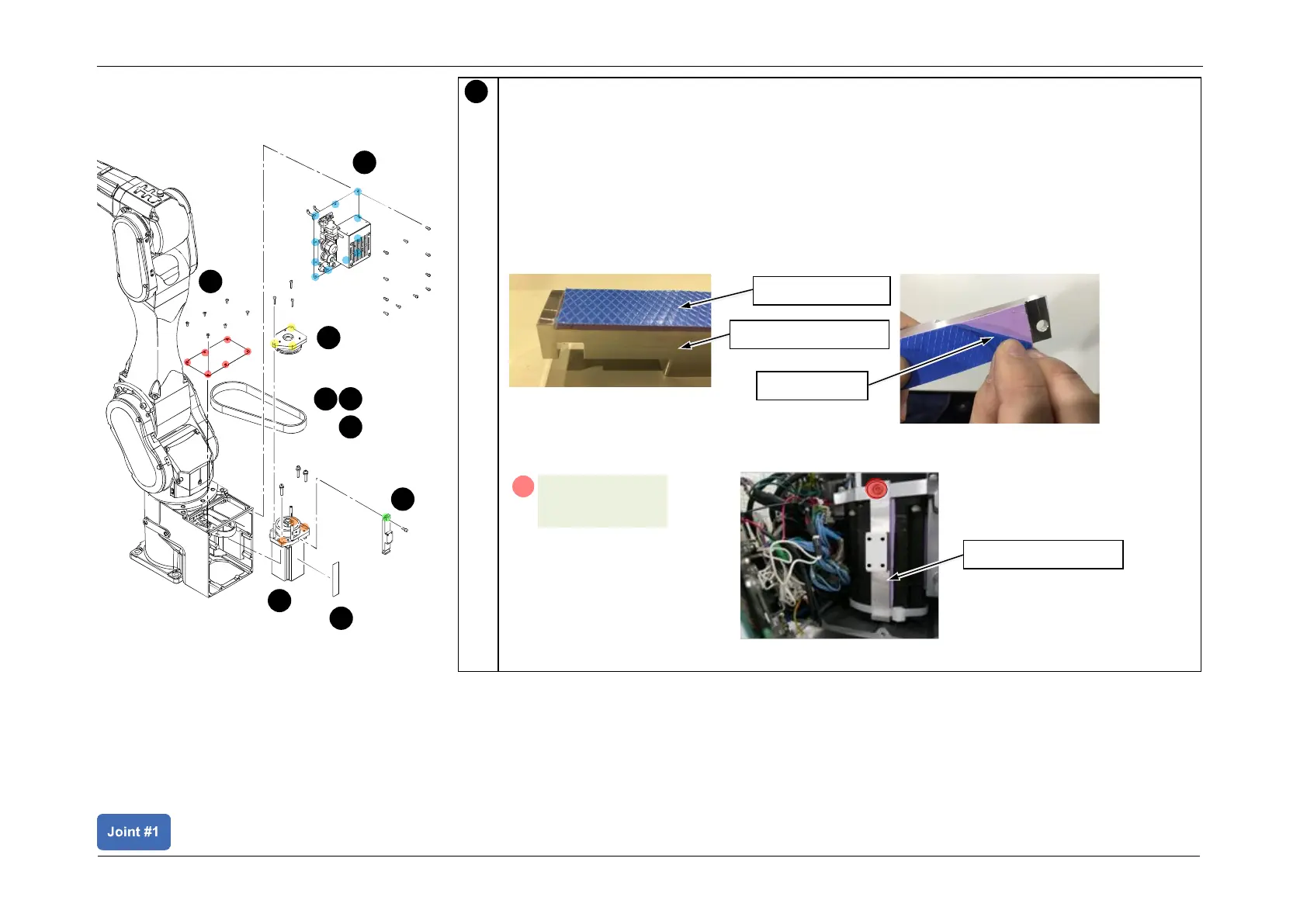 Joint #1