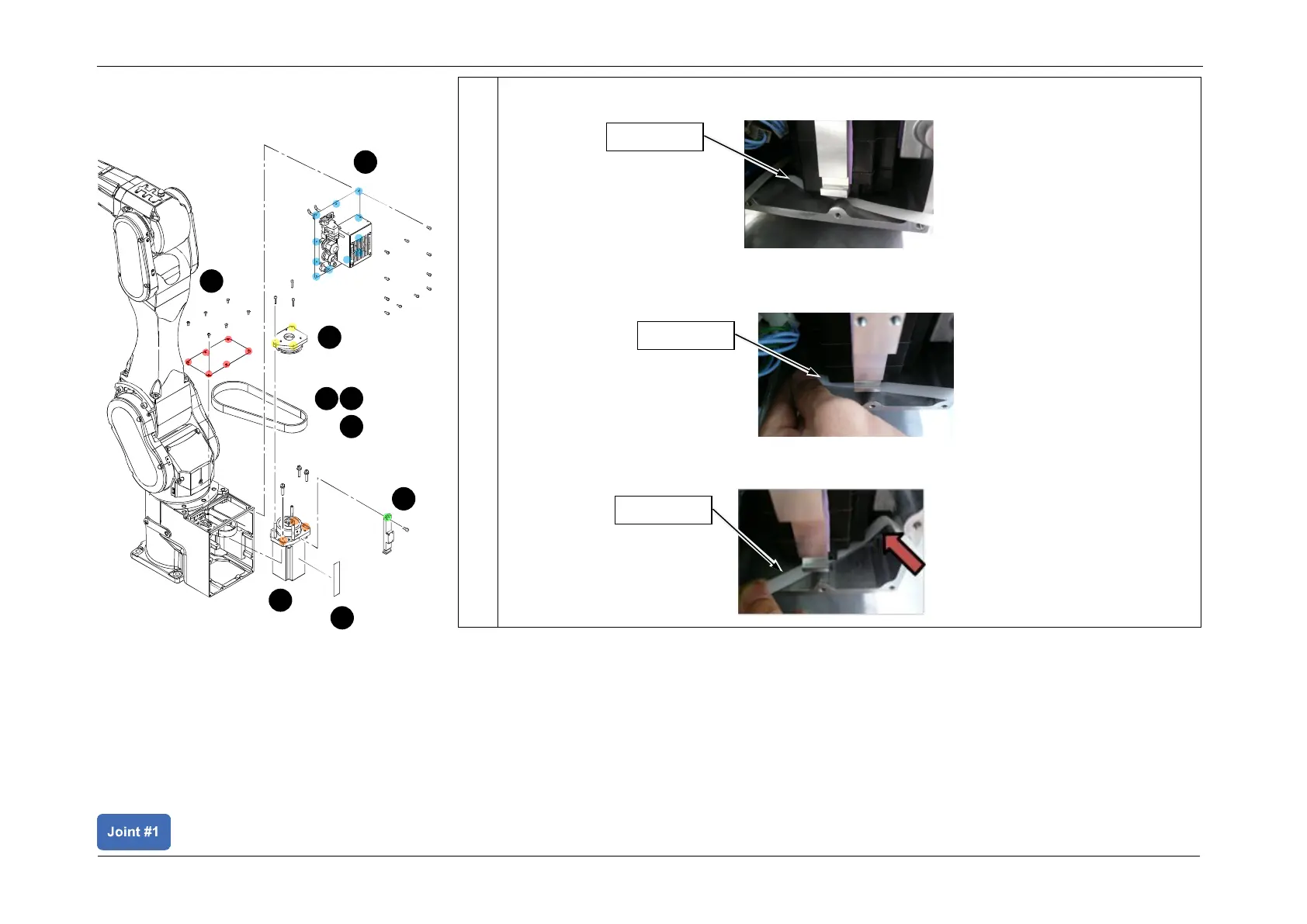 Joint #1