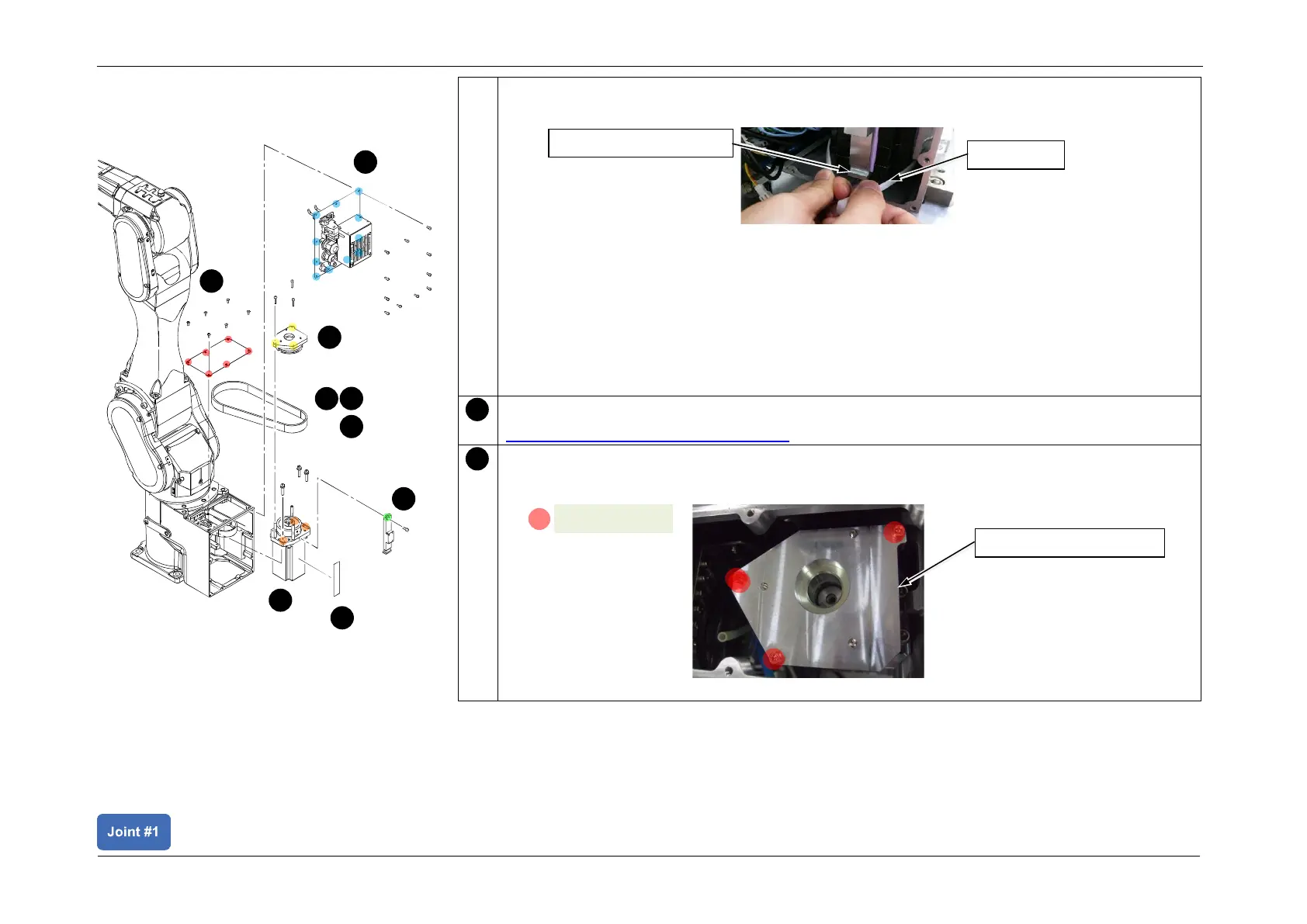 Joint #1