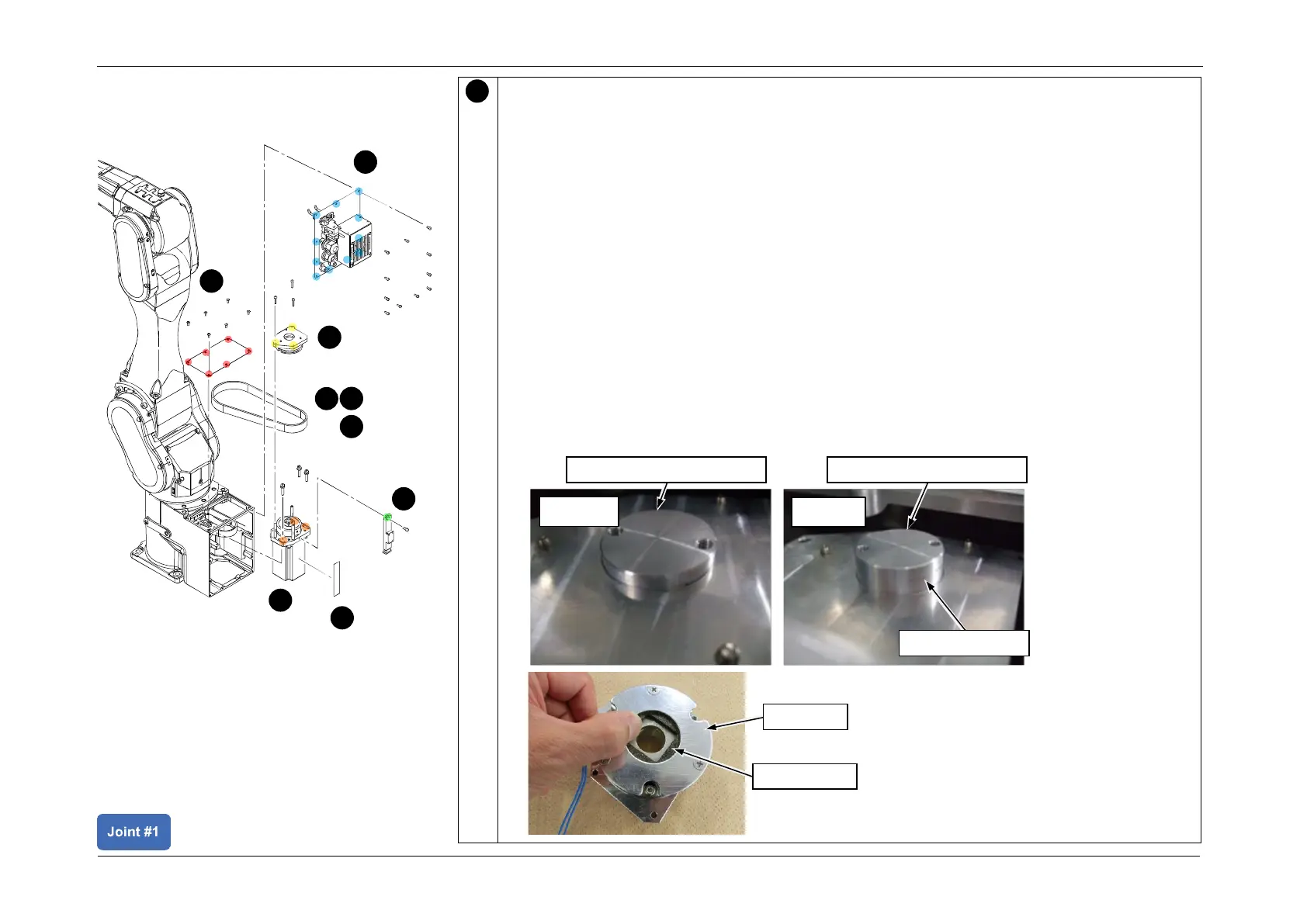 Joint #1