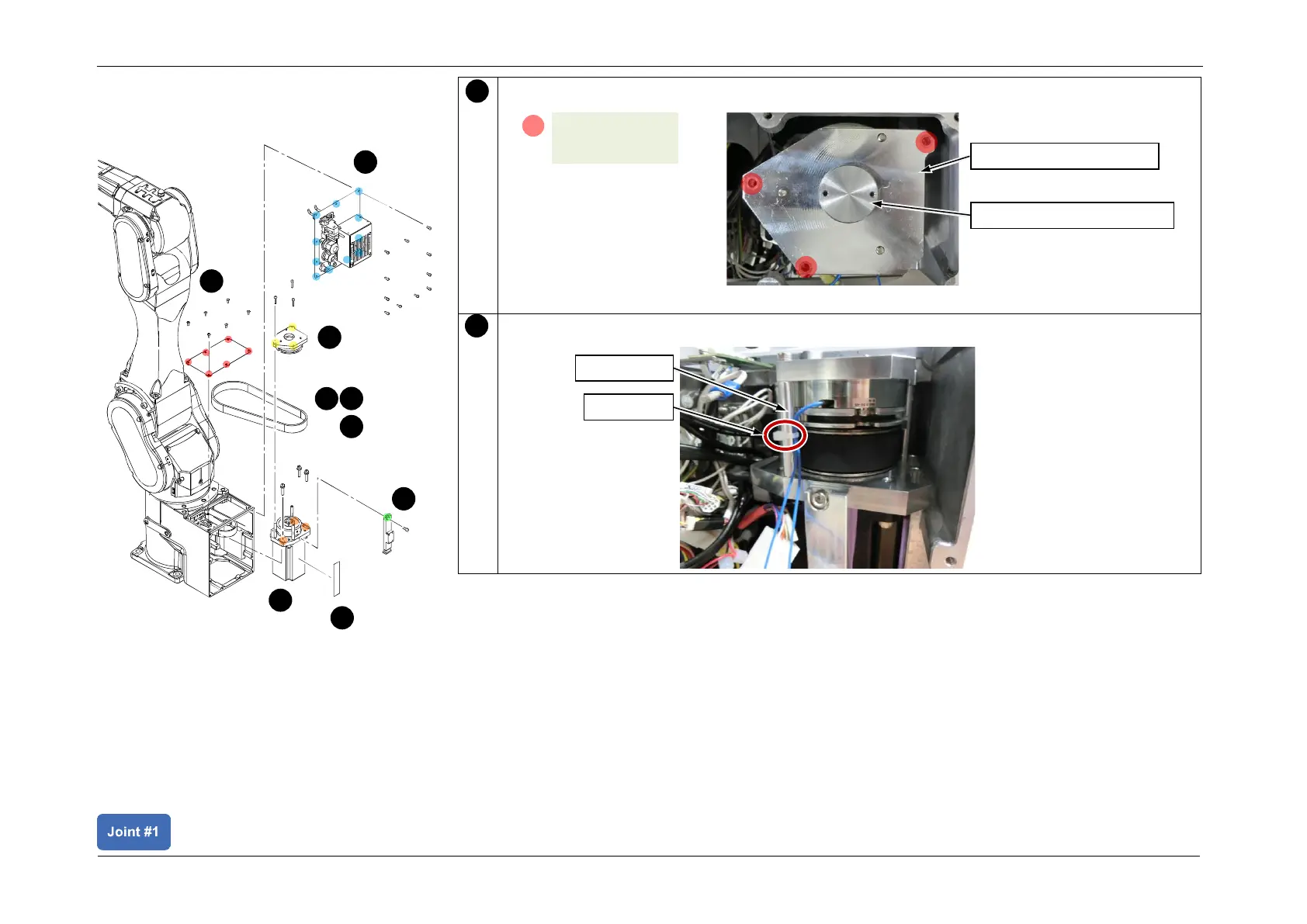 Joint #1