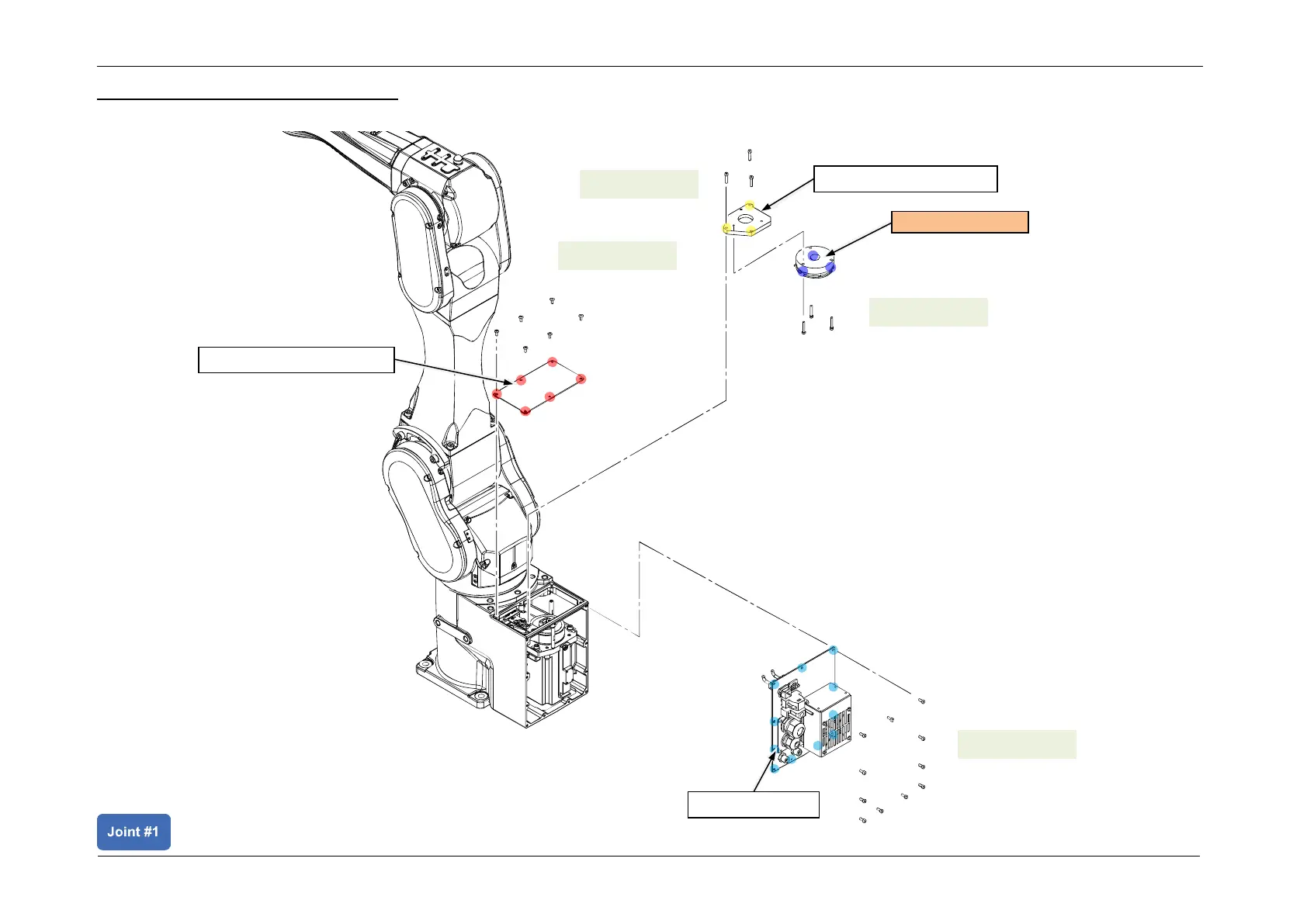 Joint #1