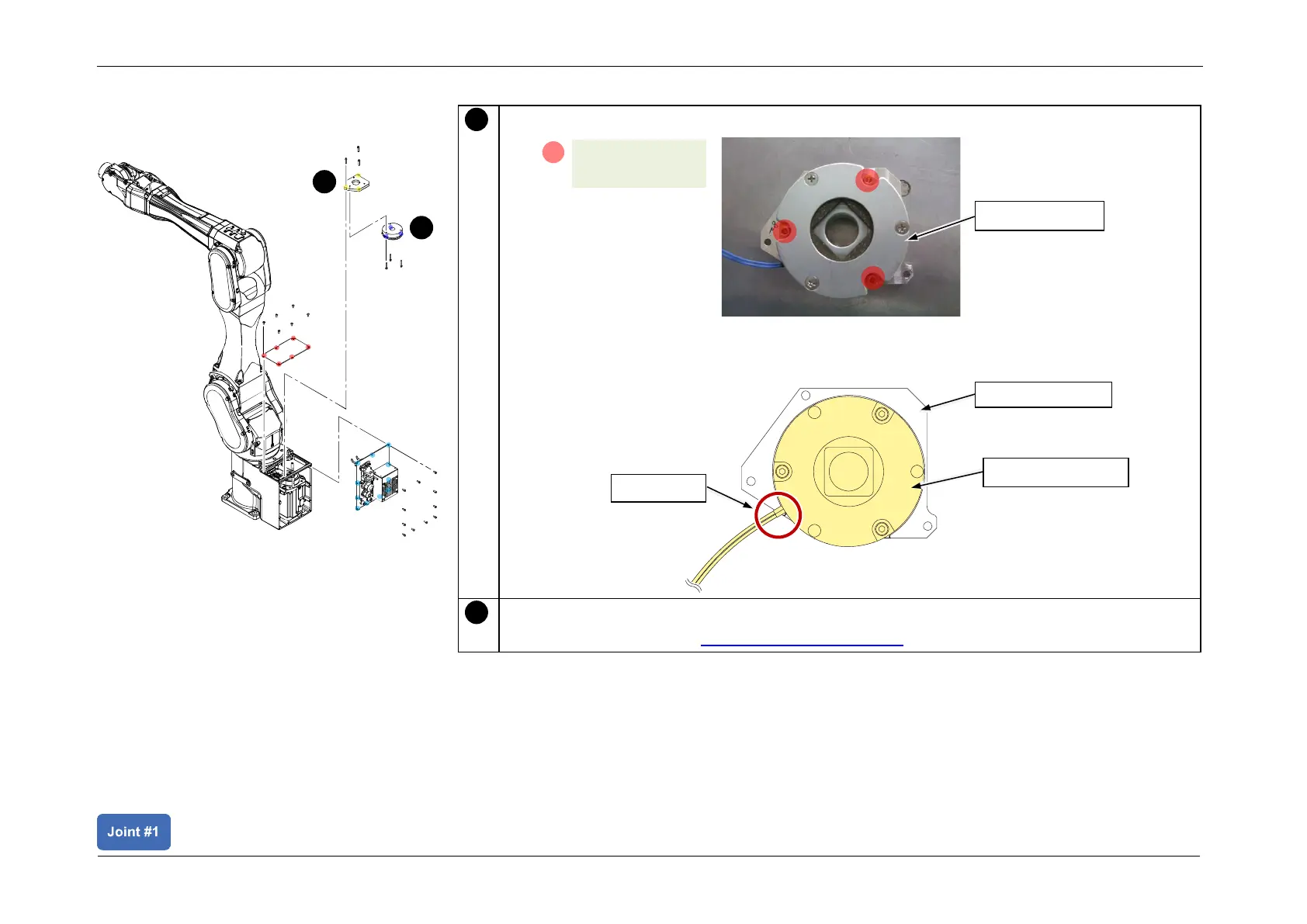 Joint #1