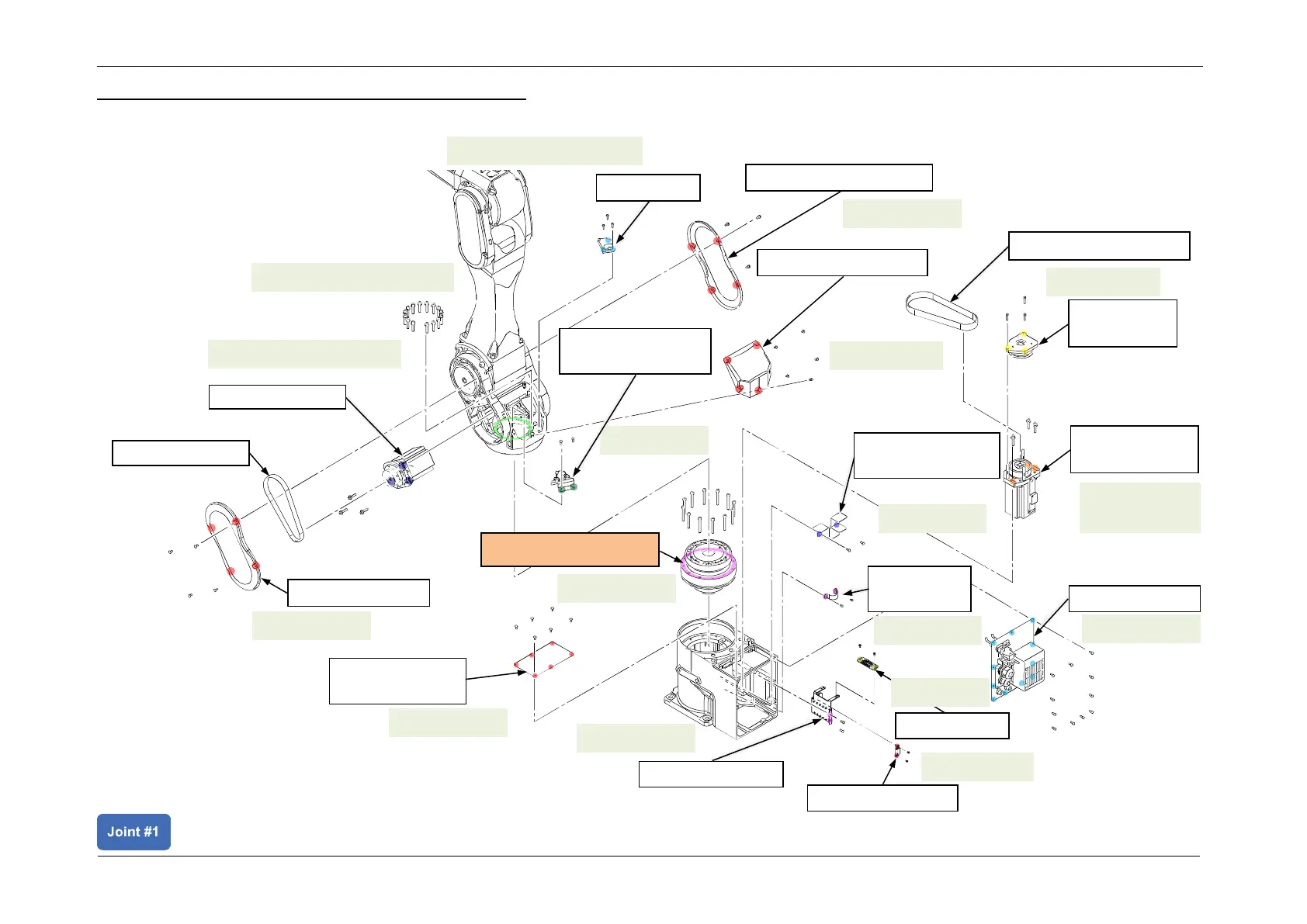 Joint #1