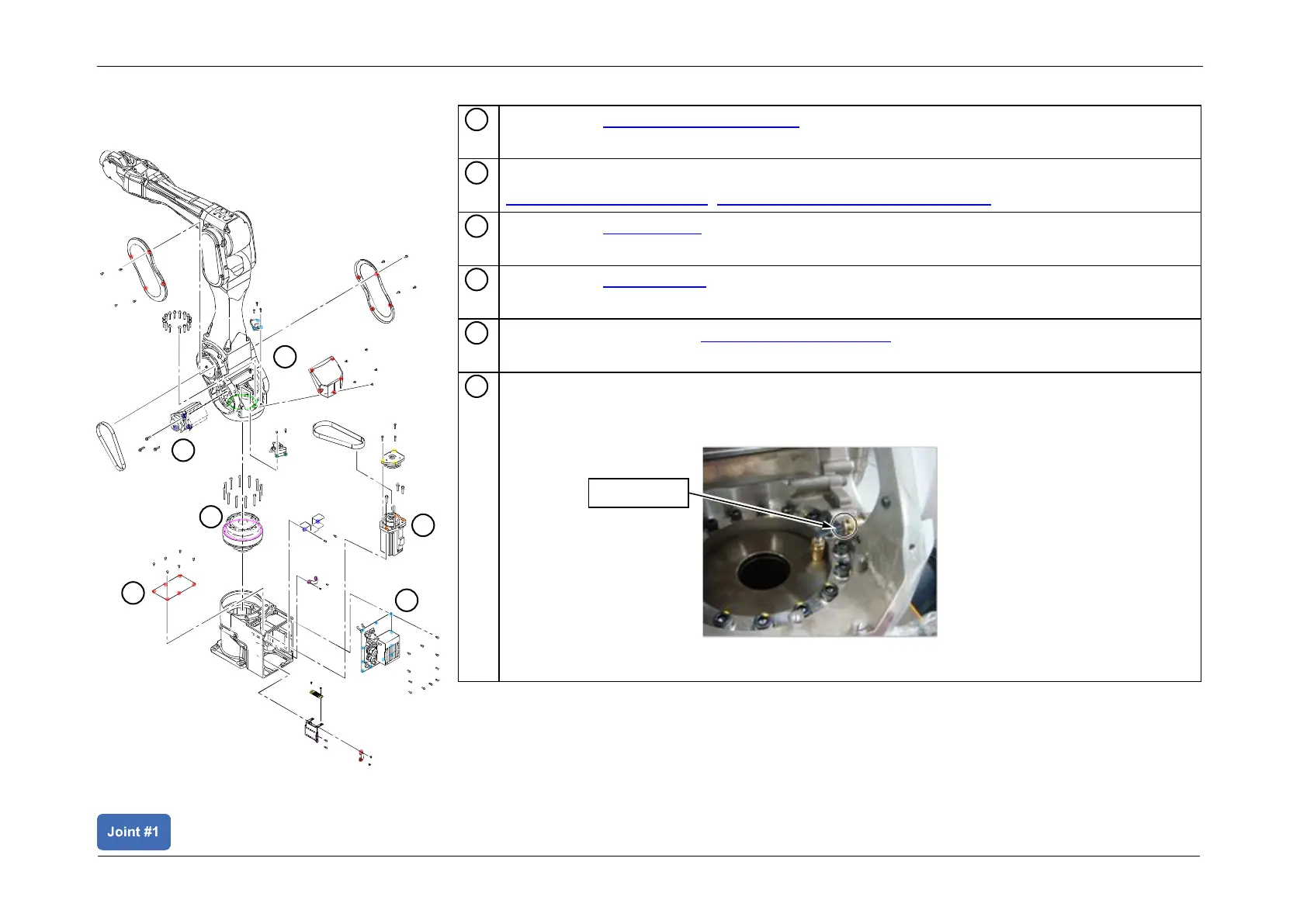 Joint #1