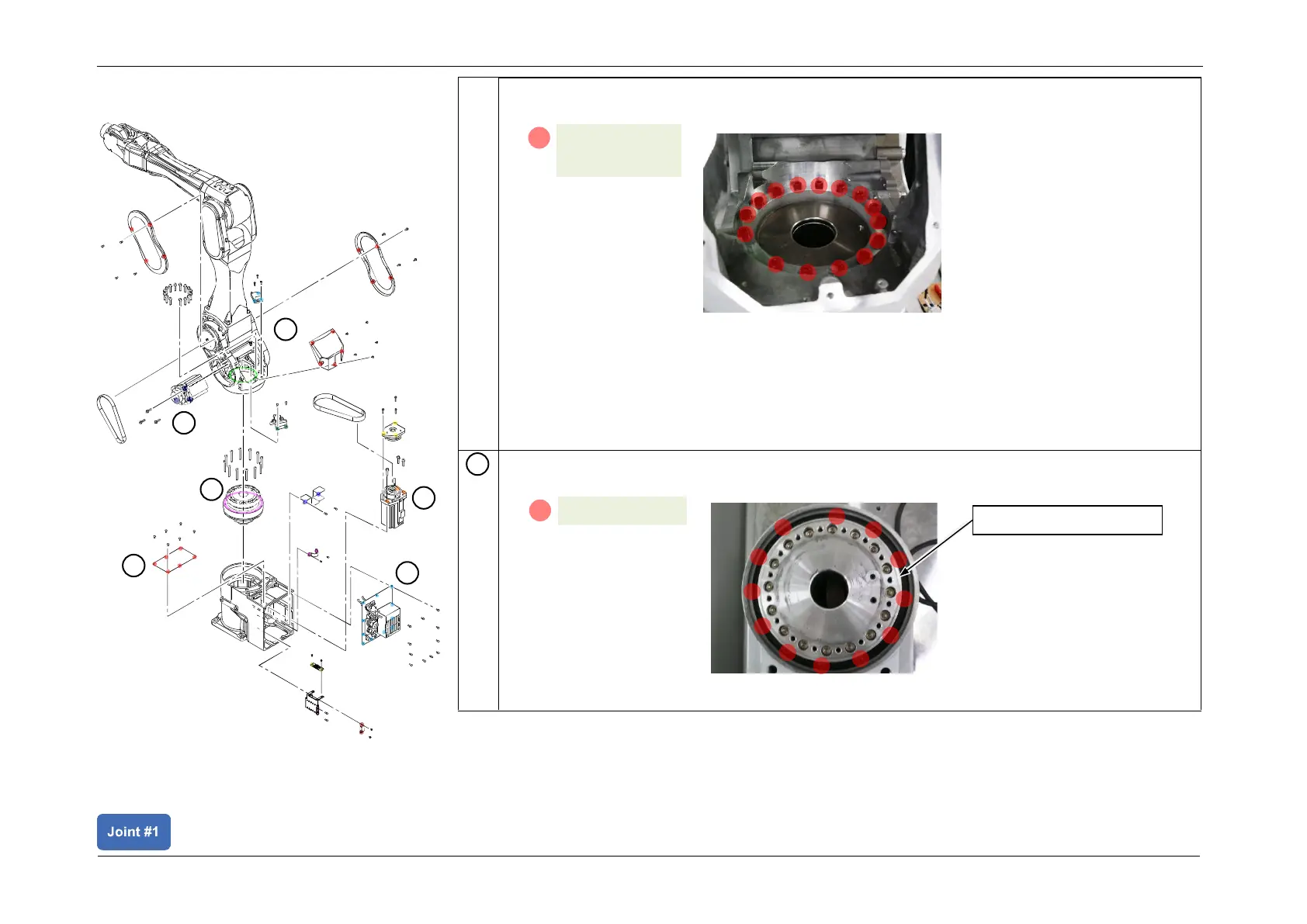 Joint #1