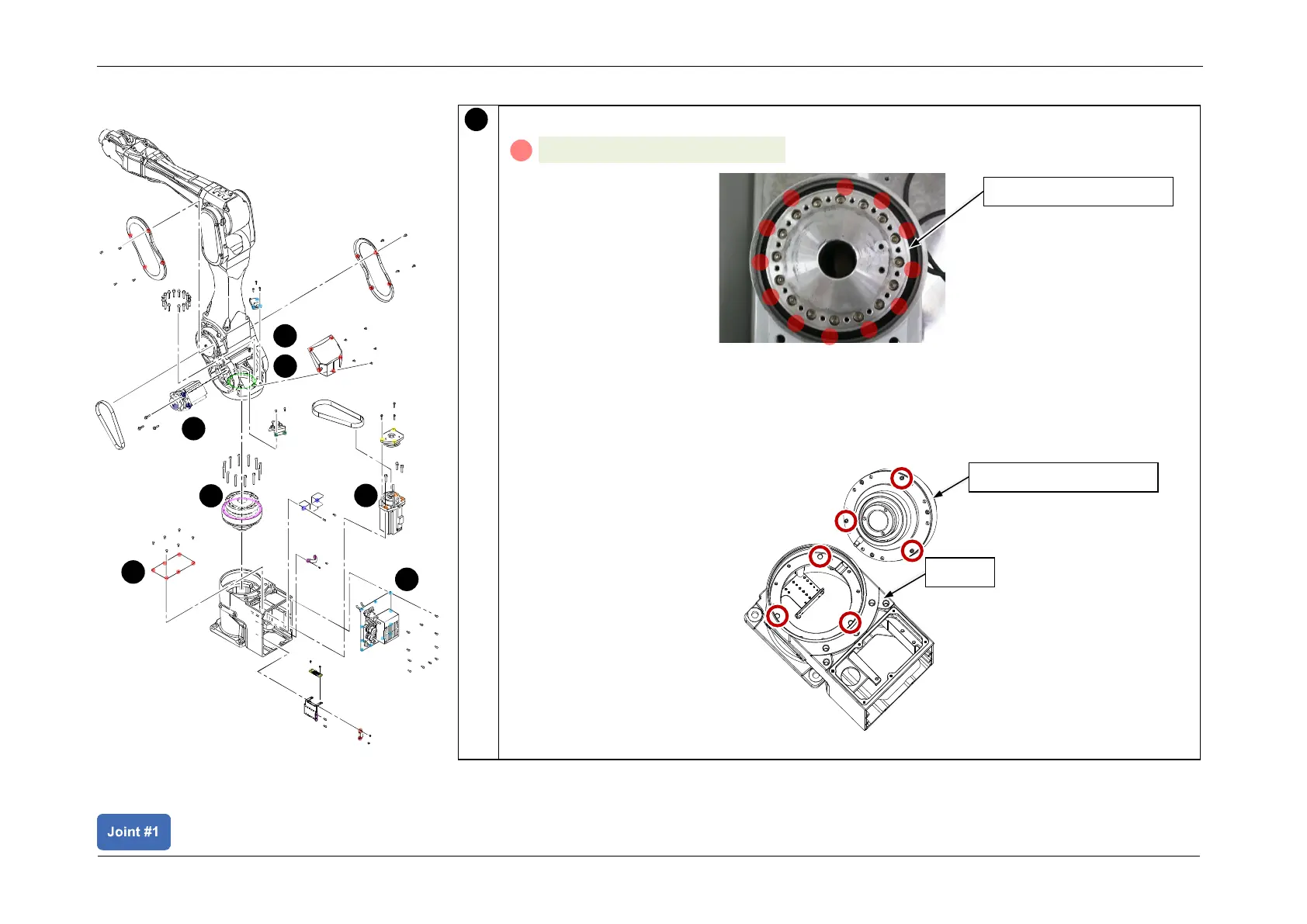 Joint #1