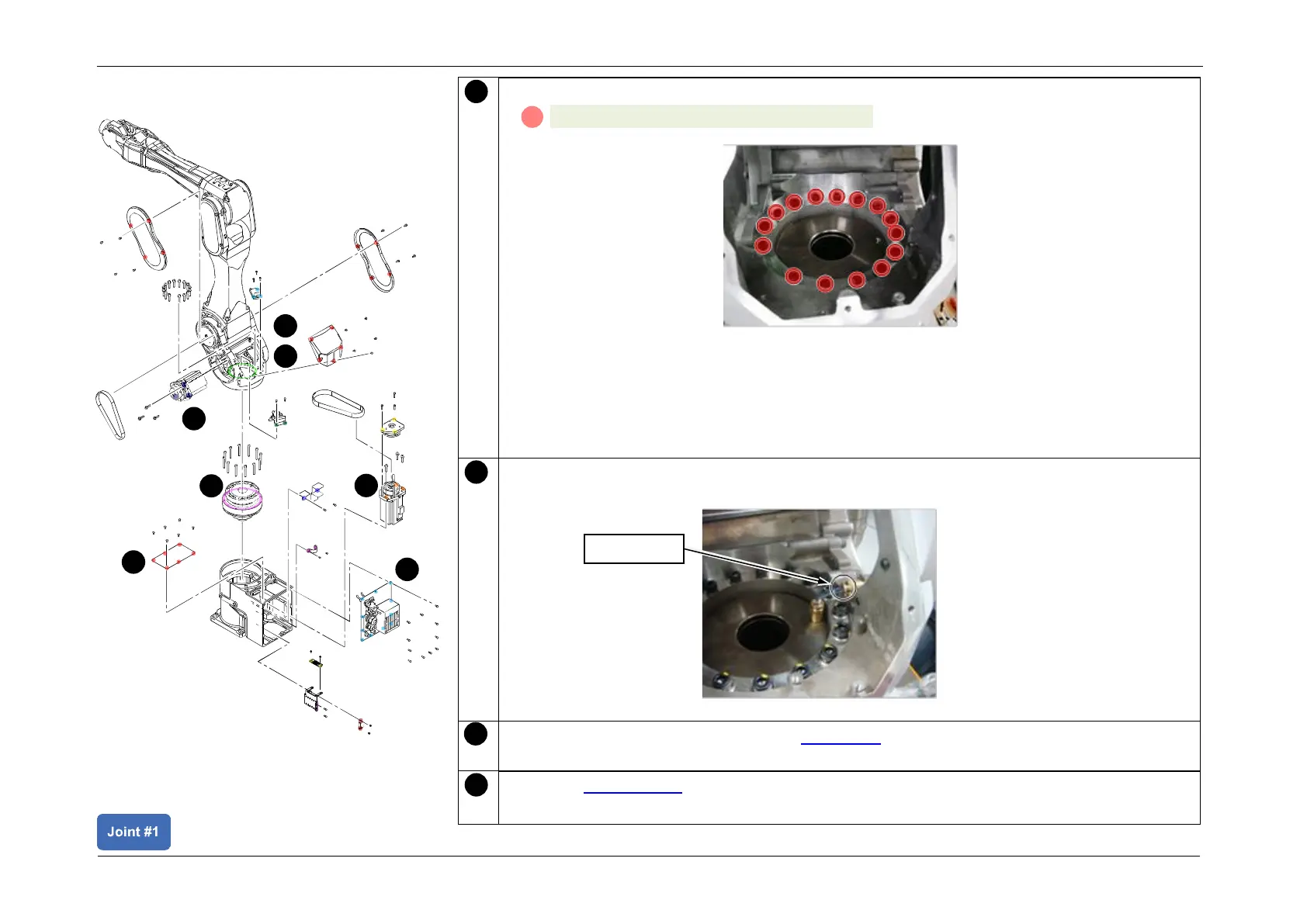 Joint #1