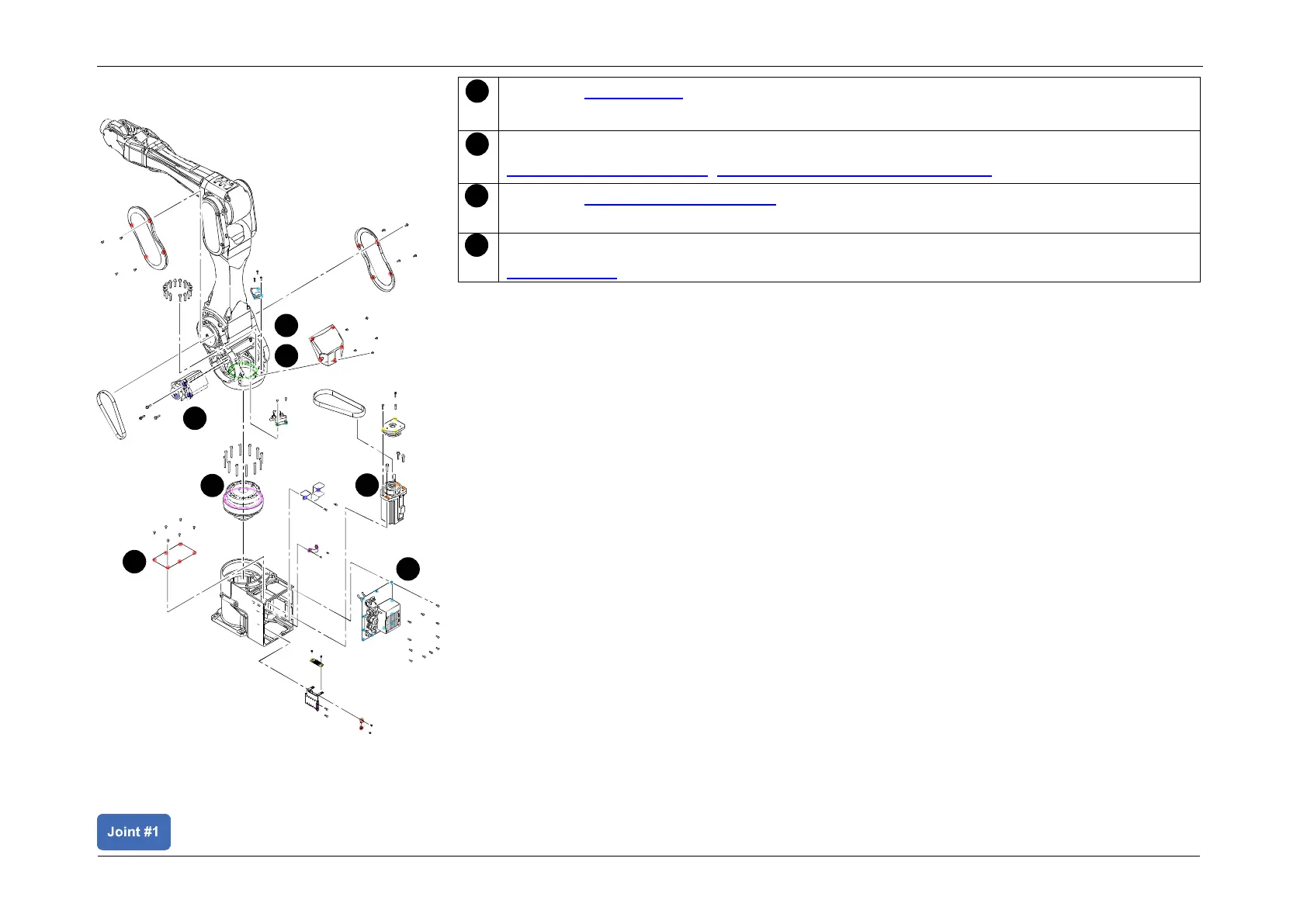 Joint #1