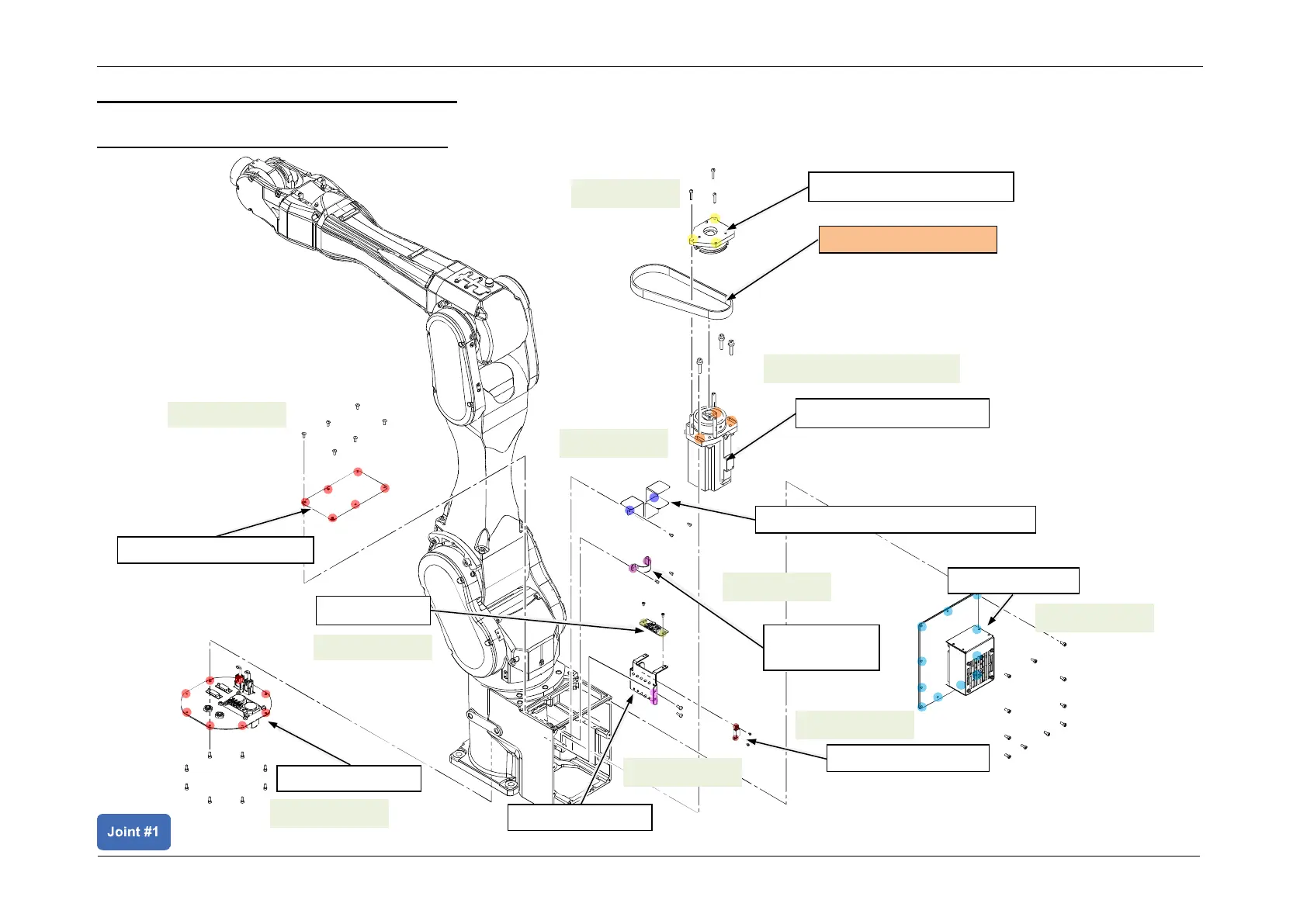 Joint #1