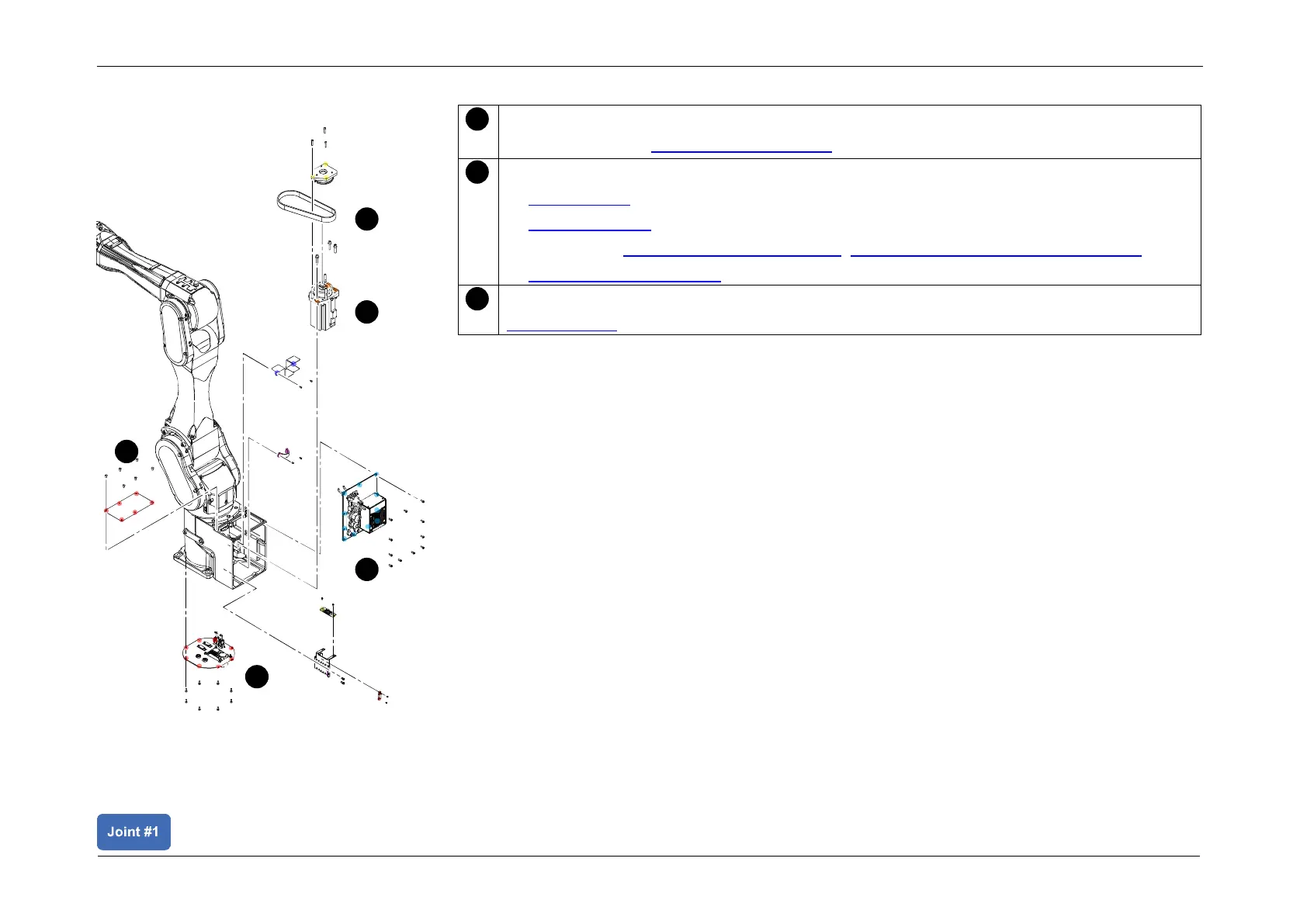 Joint #1