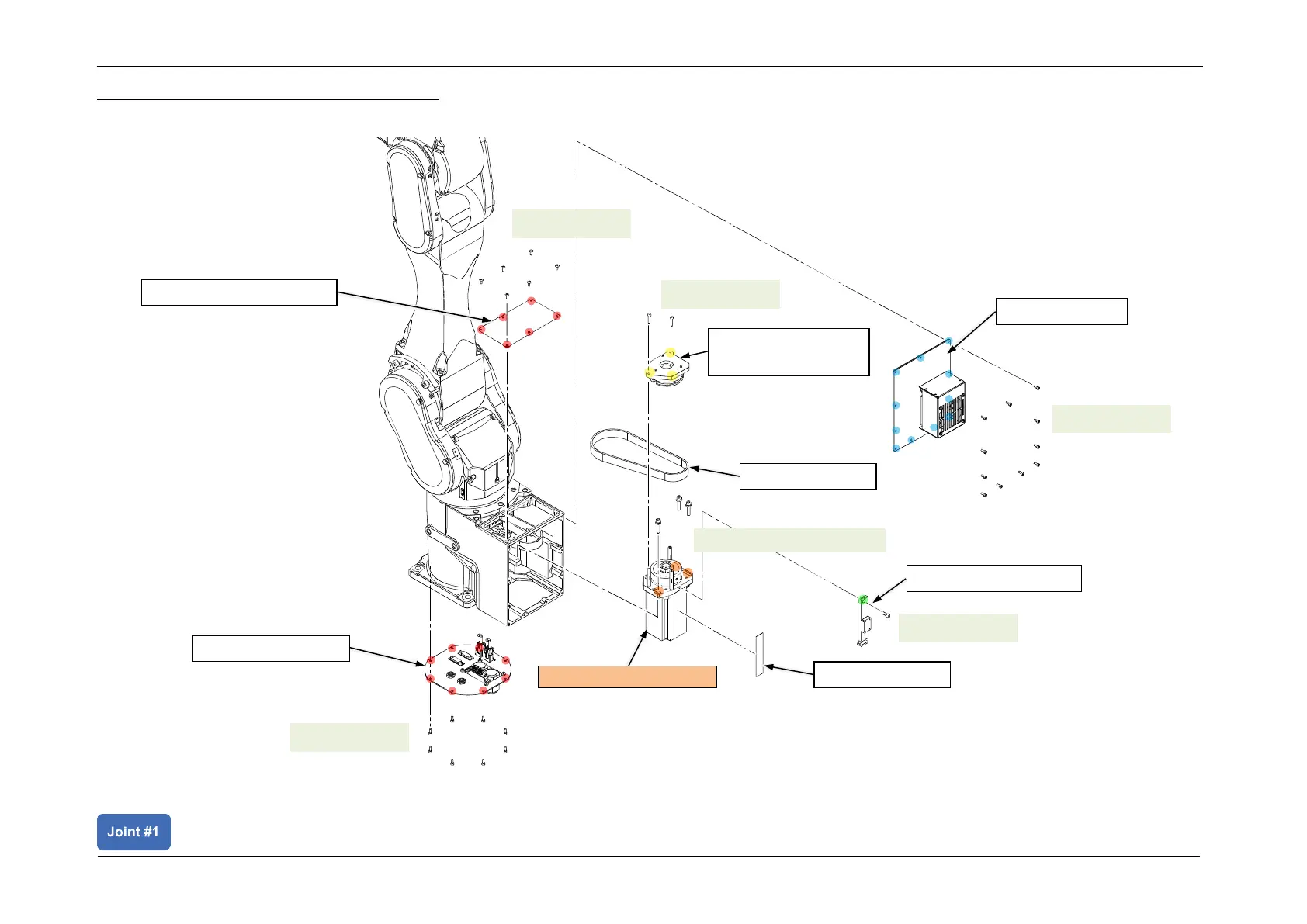 Joint #1