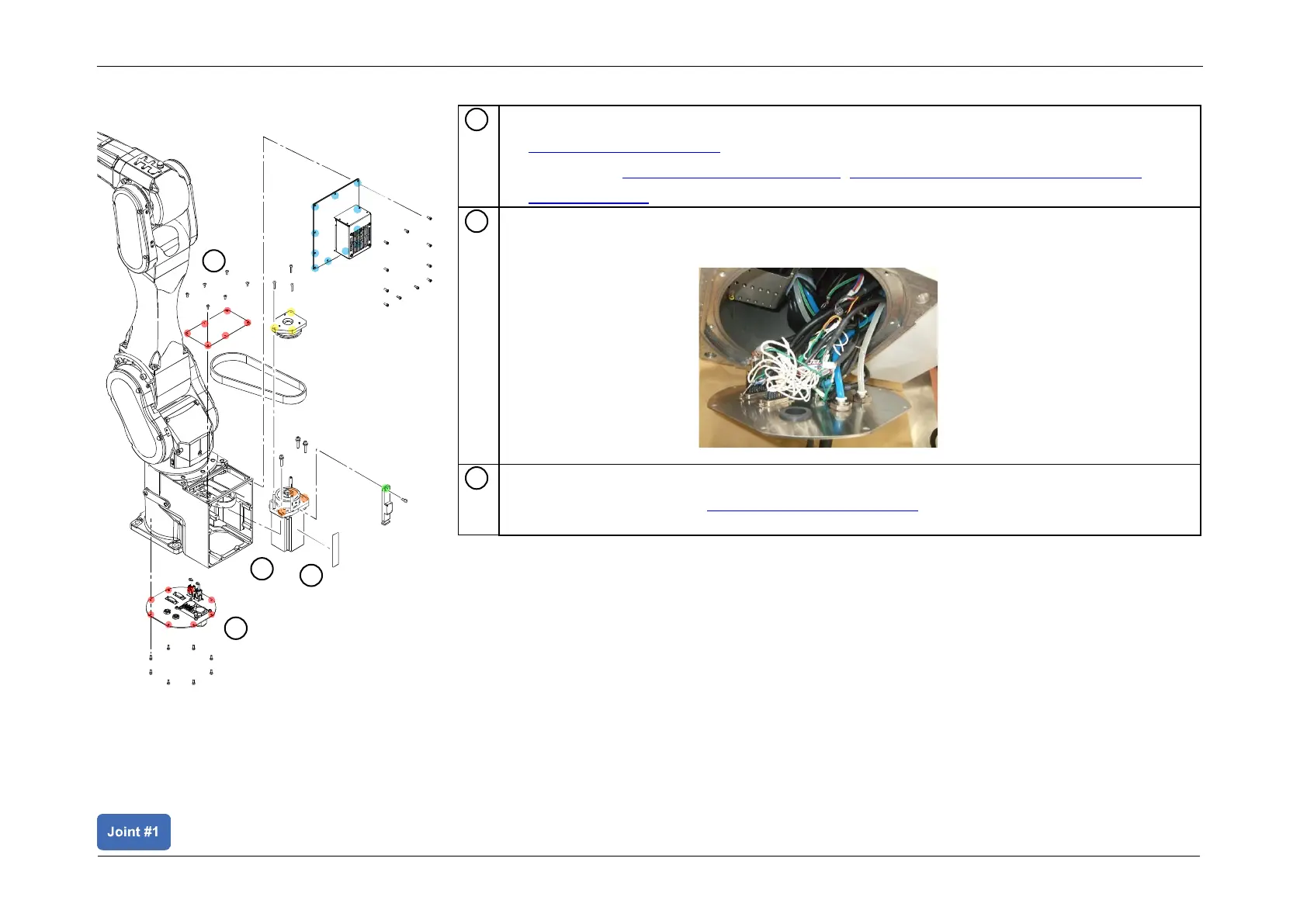 Joint #1