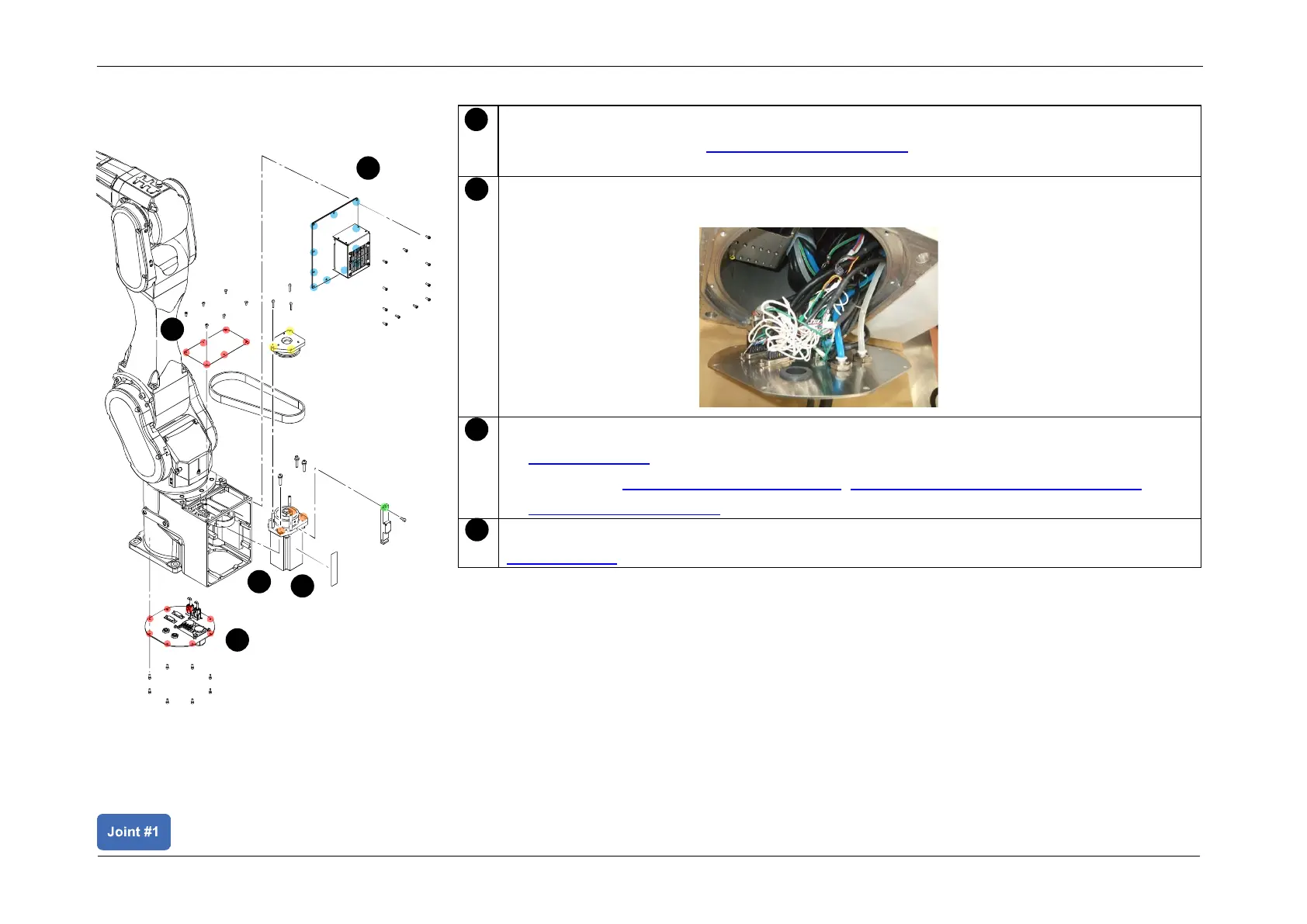 Joint #1