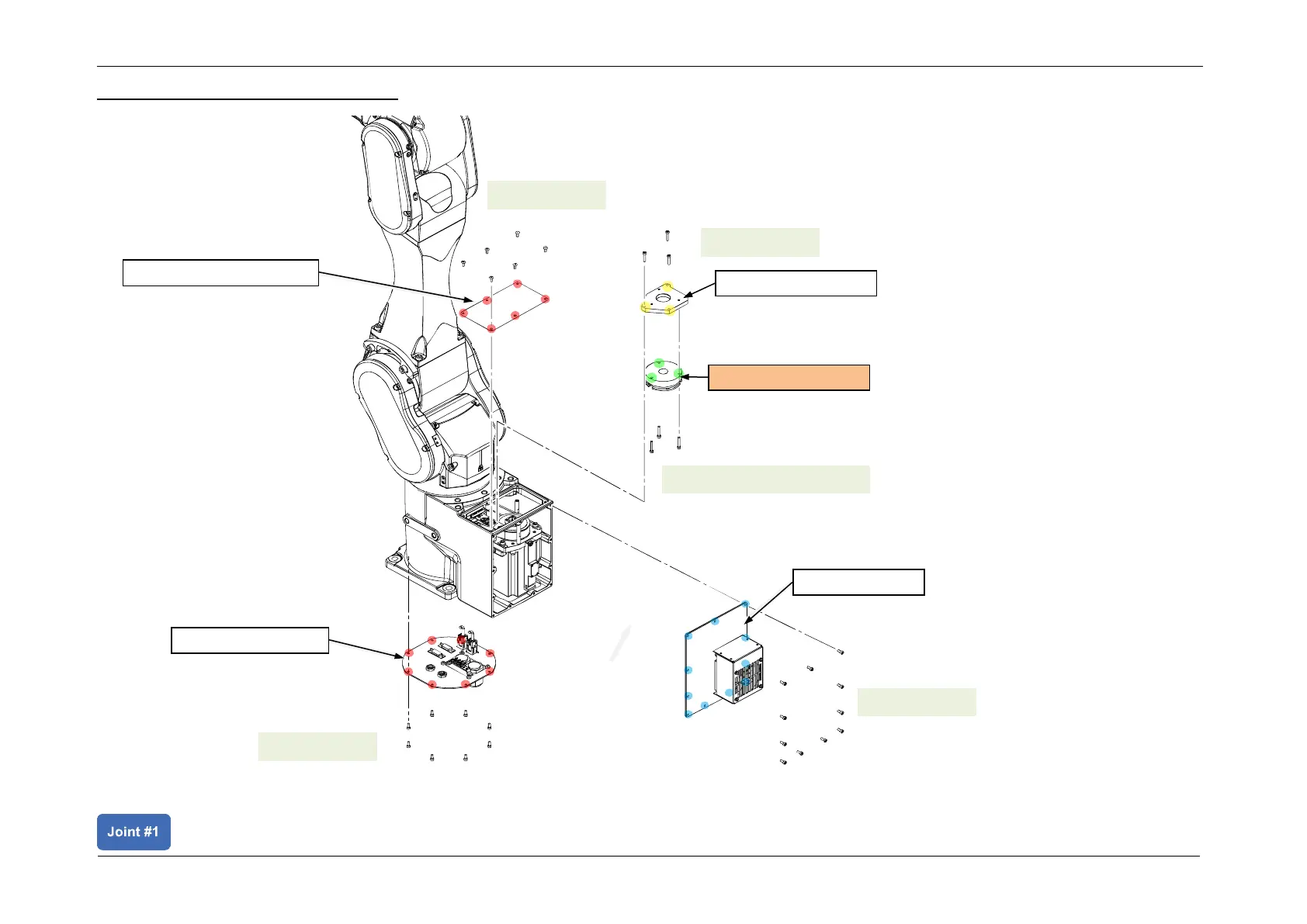 Joint #1