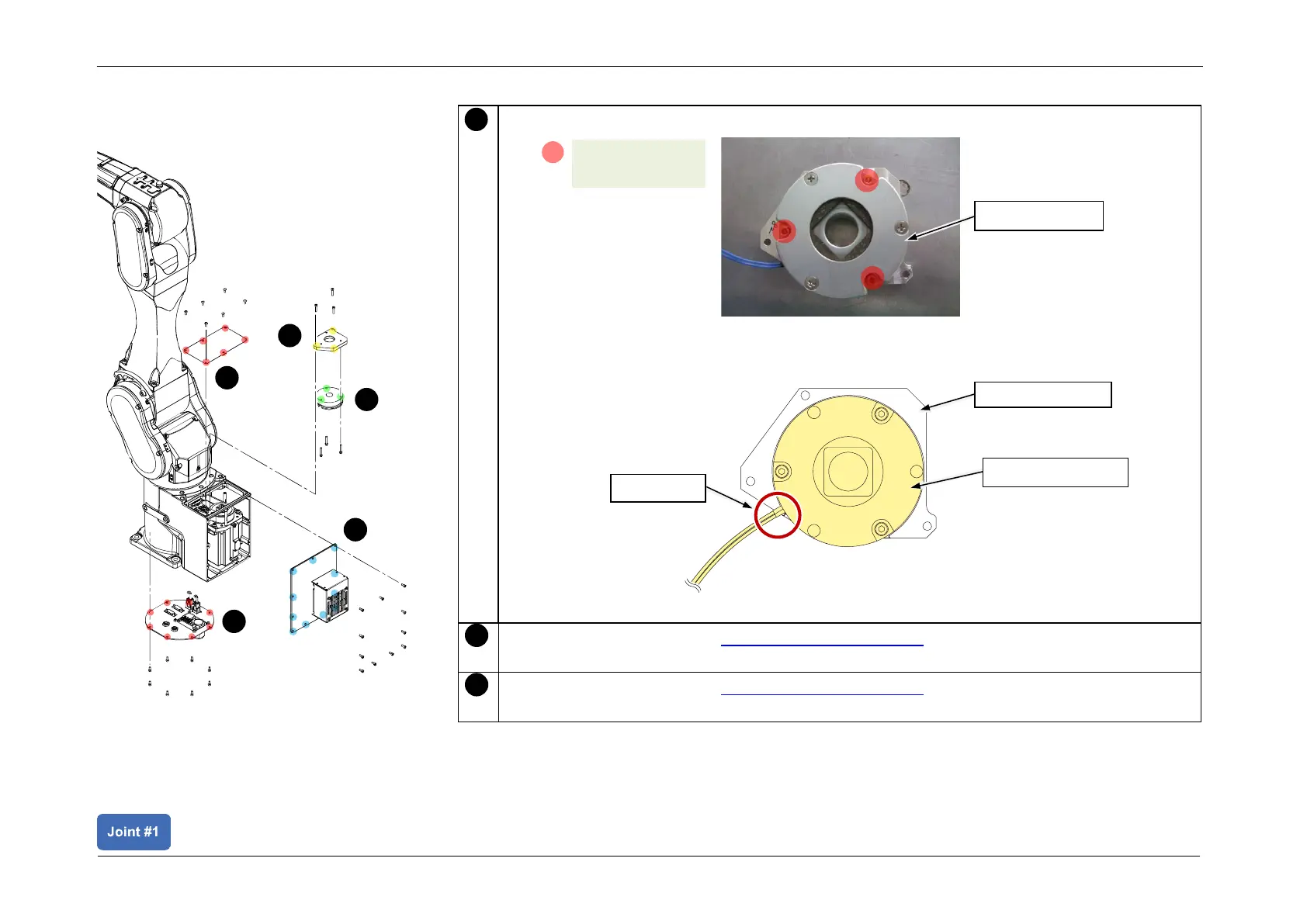 Joint #1