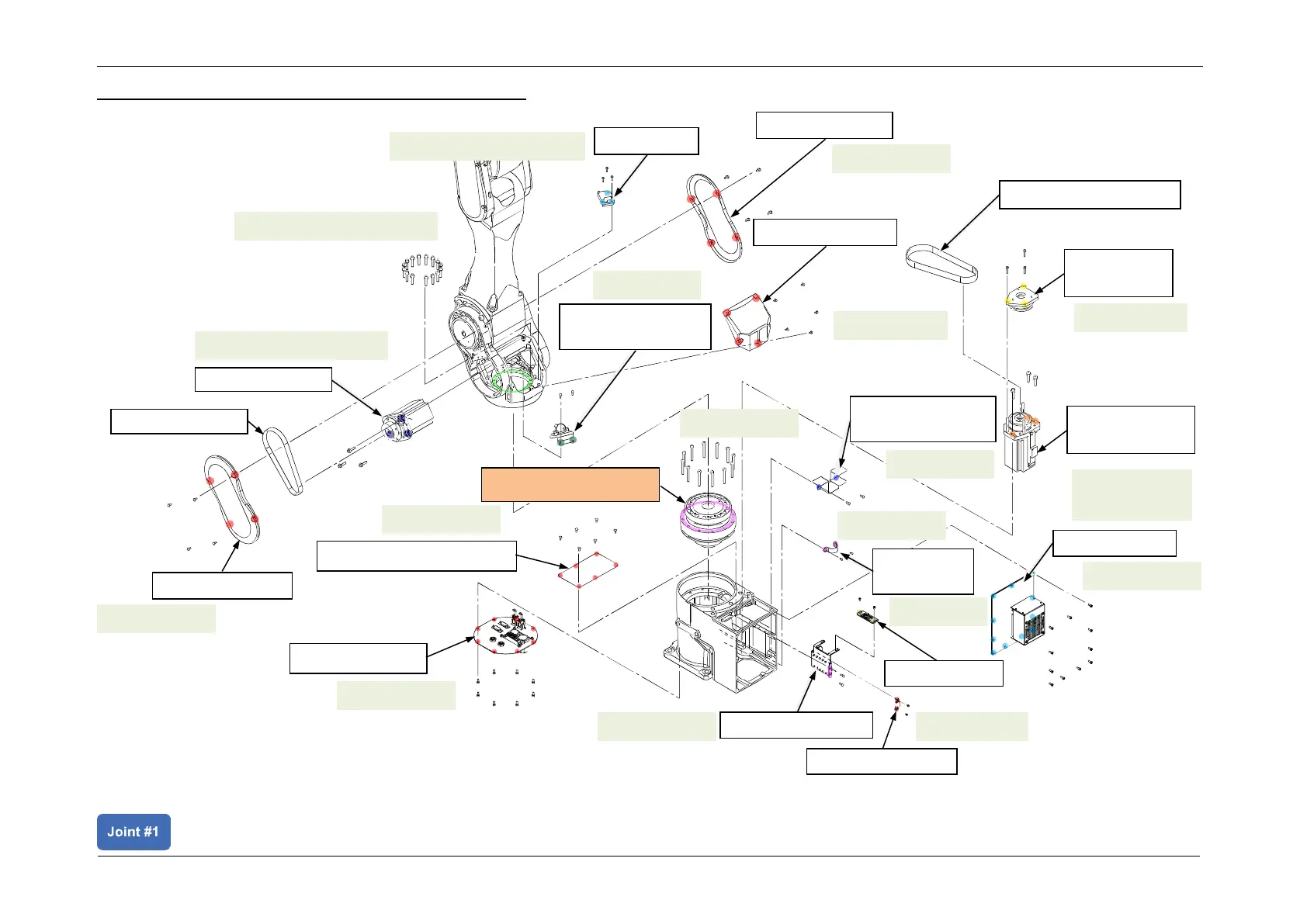 Joint #1