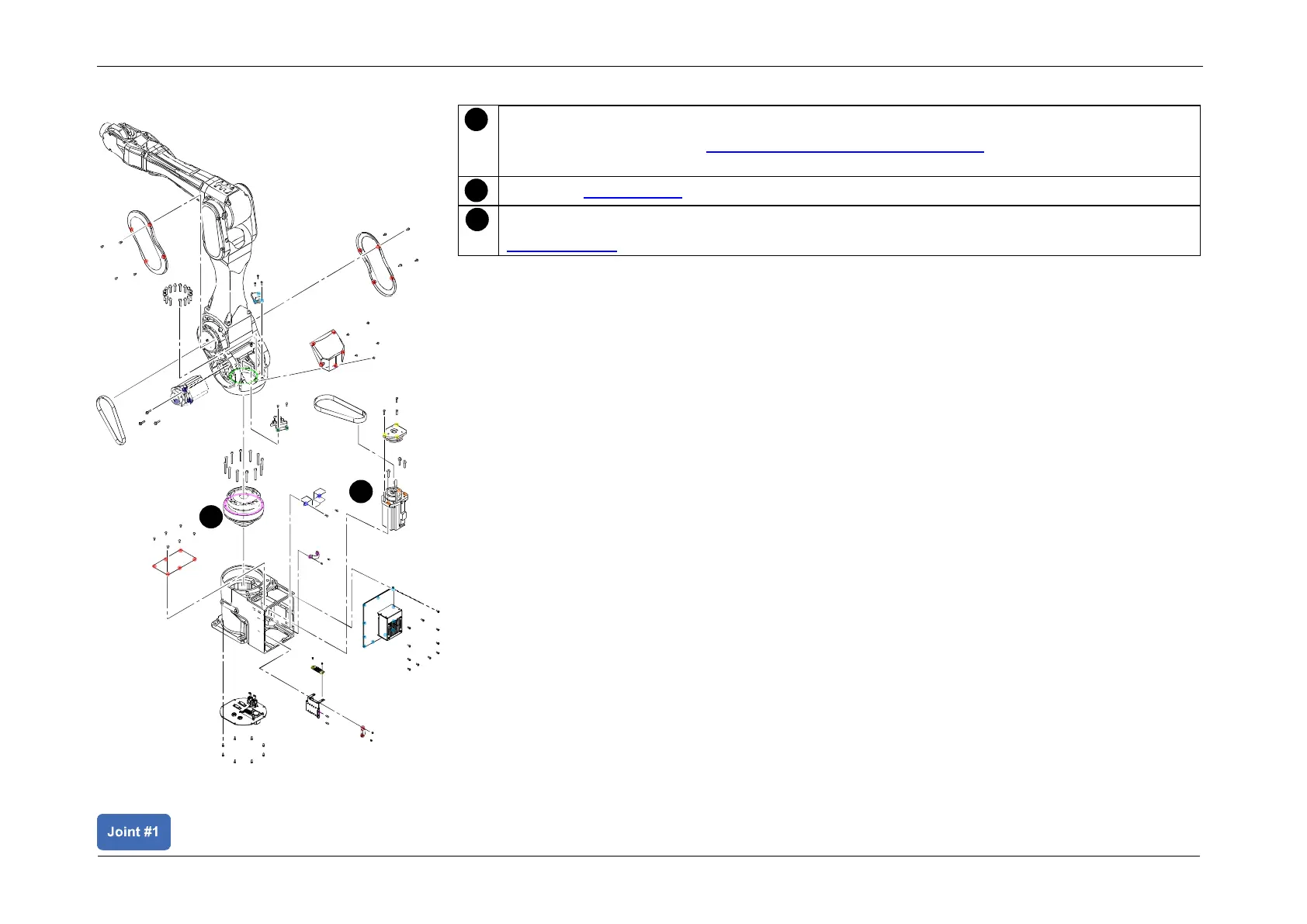 Joint #1