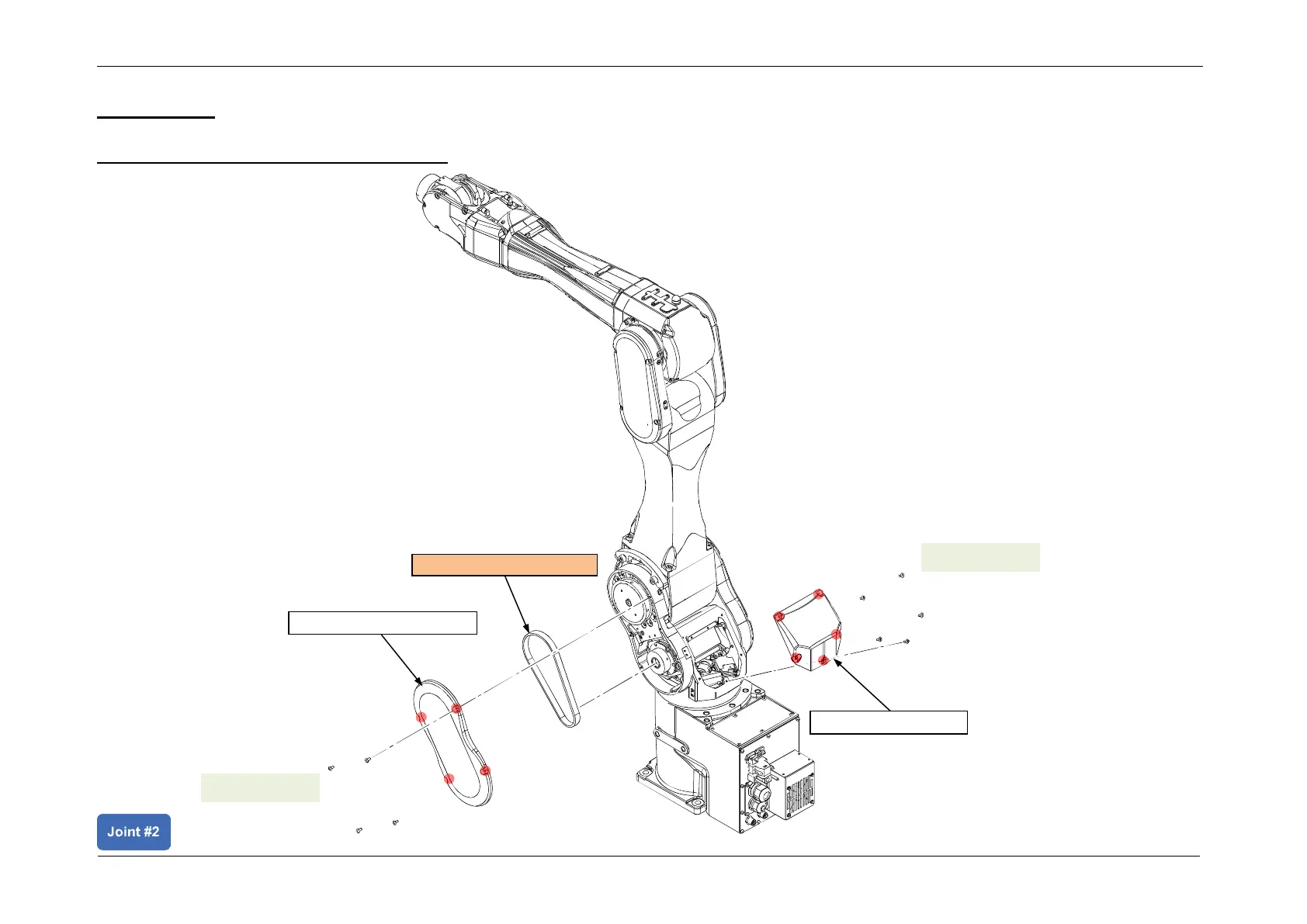 Joint #2