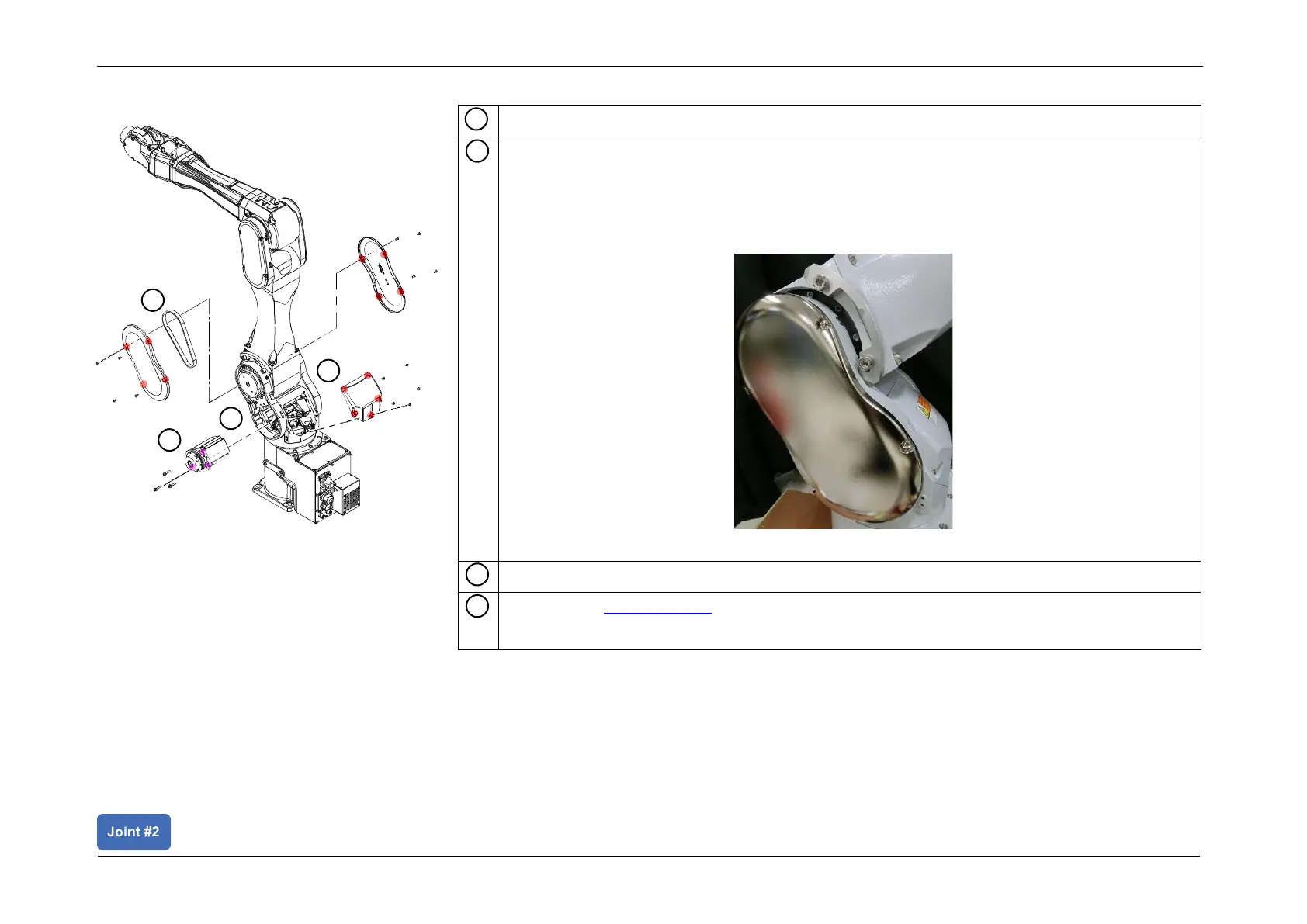 Joint #2