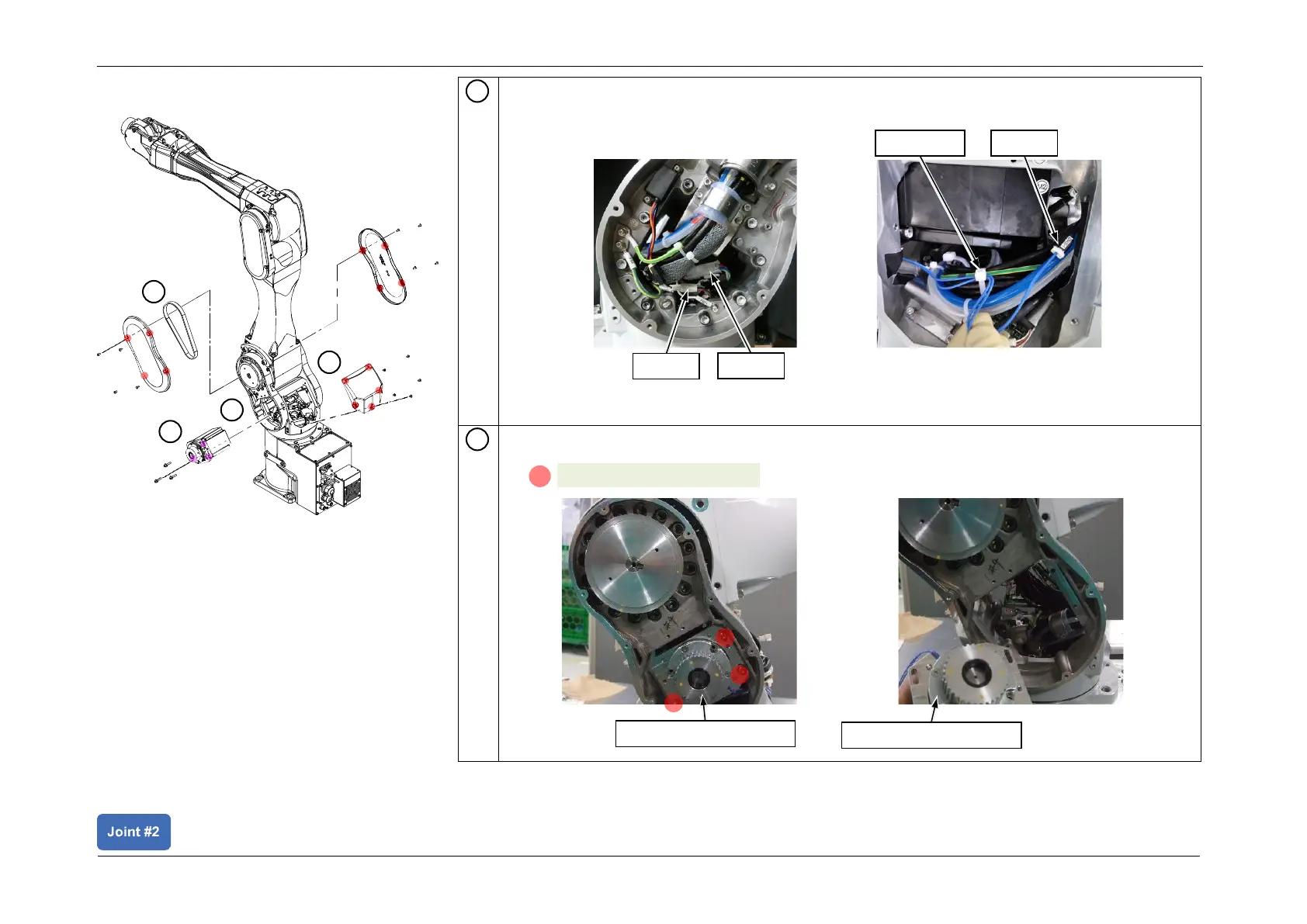 Joint #2