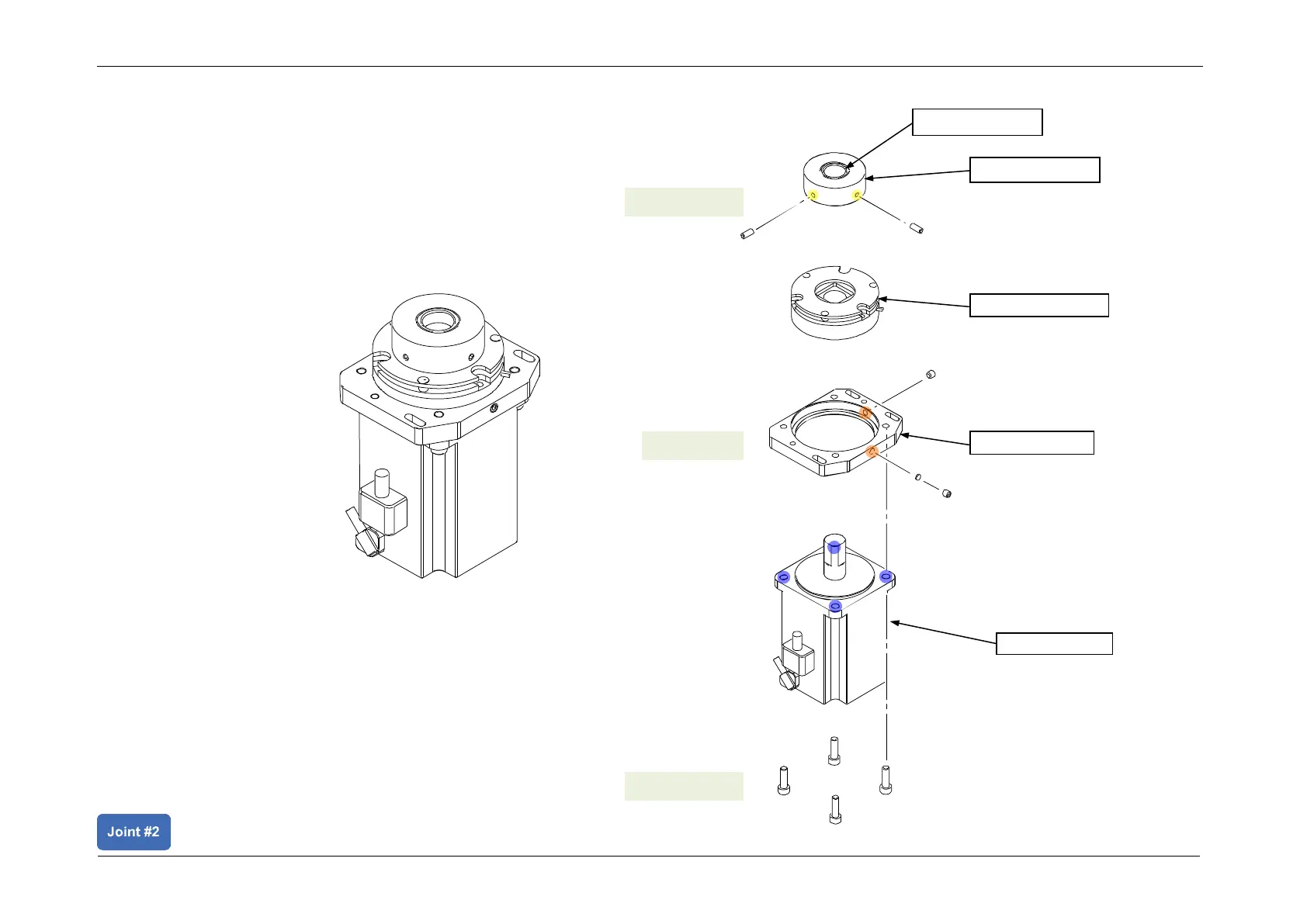 Joint #2