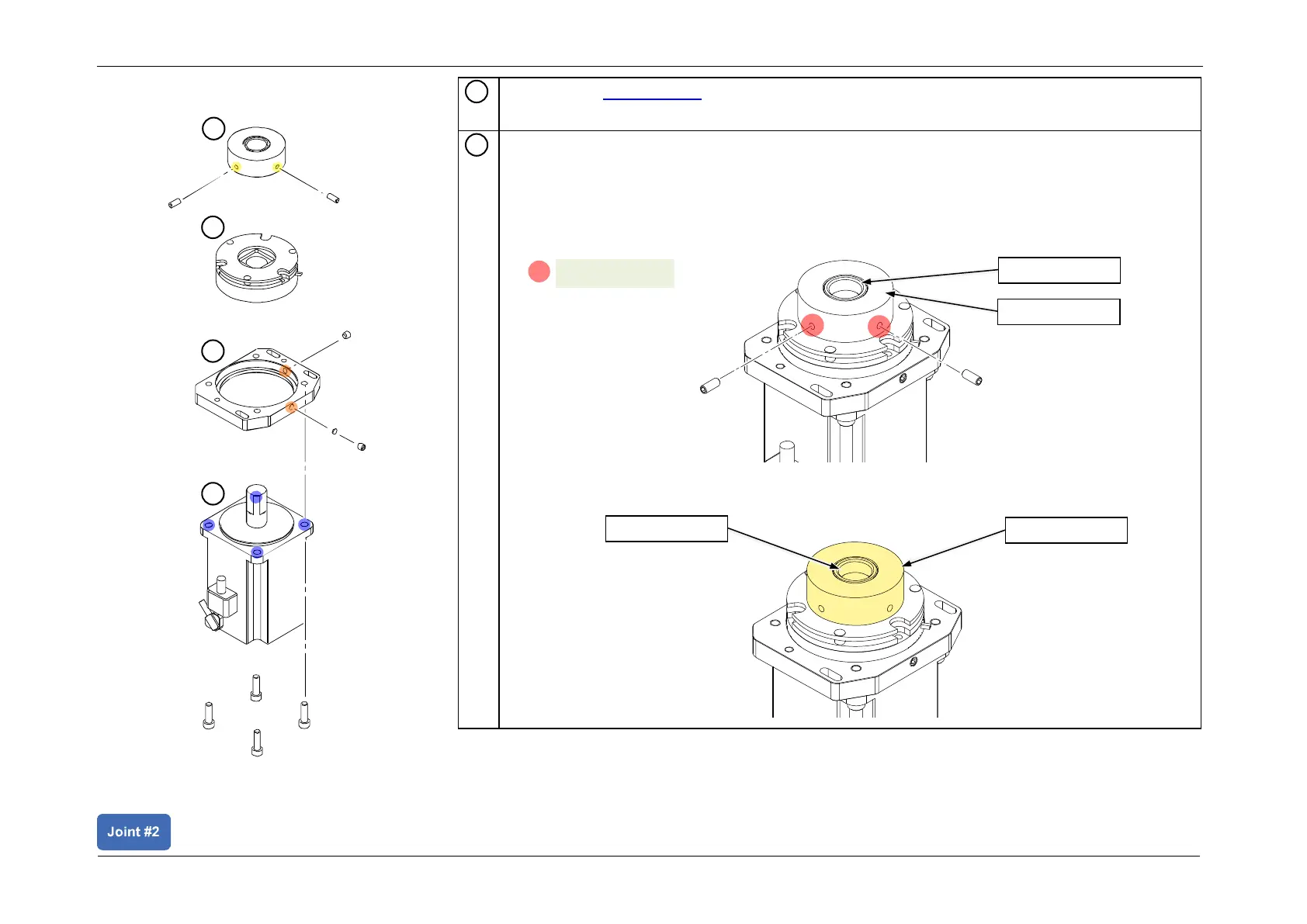 Joint #2