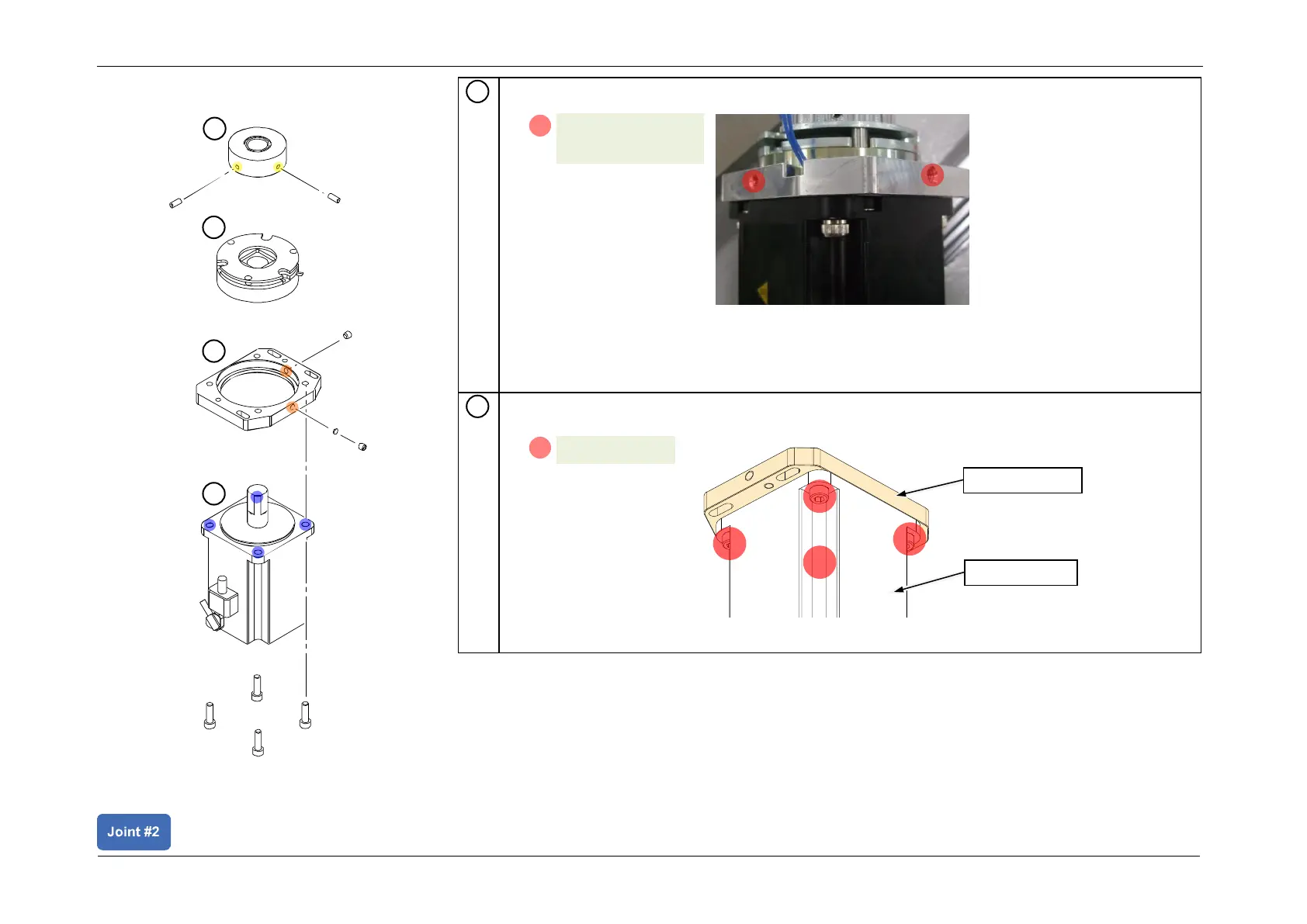 Joint #2